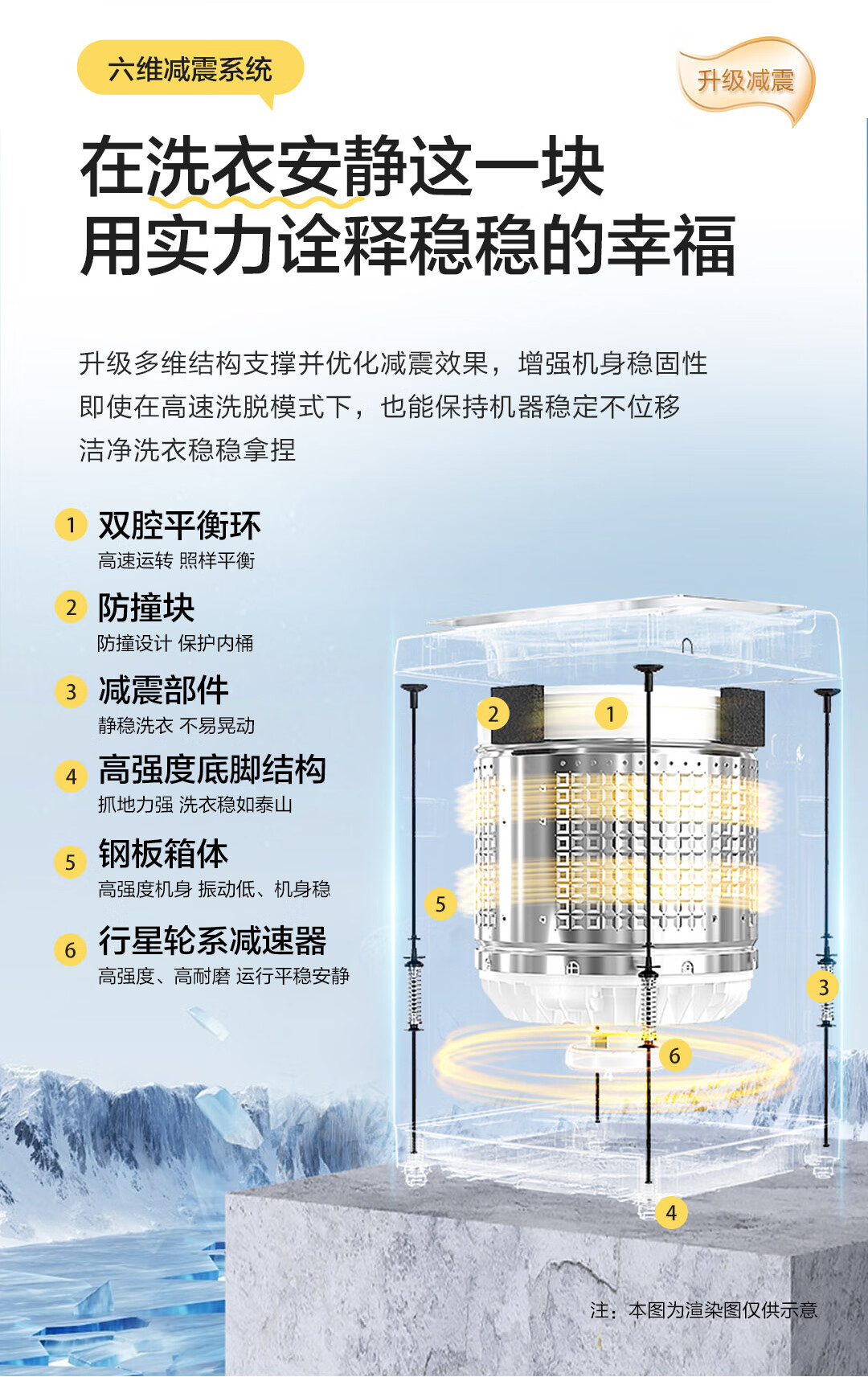 六维减震系统

升级减震

在洗衣安静这一块
用实力诠释稳稳的幸福

升级多维结构支撑并优化减震效果，增强机身稳固性
即使在高速洗脱模式下，也能保持机器稳定不位移
洁净洗衣稳稳拿捏

1 双腔平衡环
高速运转 照样平衡

2 防撞块
防撞设计 保护内桶

3 减震部件
静稳洗衣 不易晃动

4 高强度底脚结构
抓地力强 洗衣稳如泰山

5 钢板箱体
高强度机身 振动低、机身稳

6 行星轮系减速器
高强度、高耐磨 运行平稳安静

2
1
5
3
6
4

注：本图为渲染图仅供示意