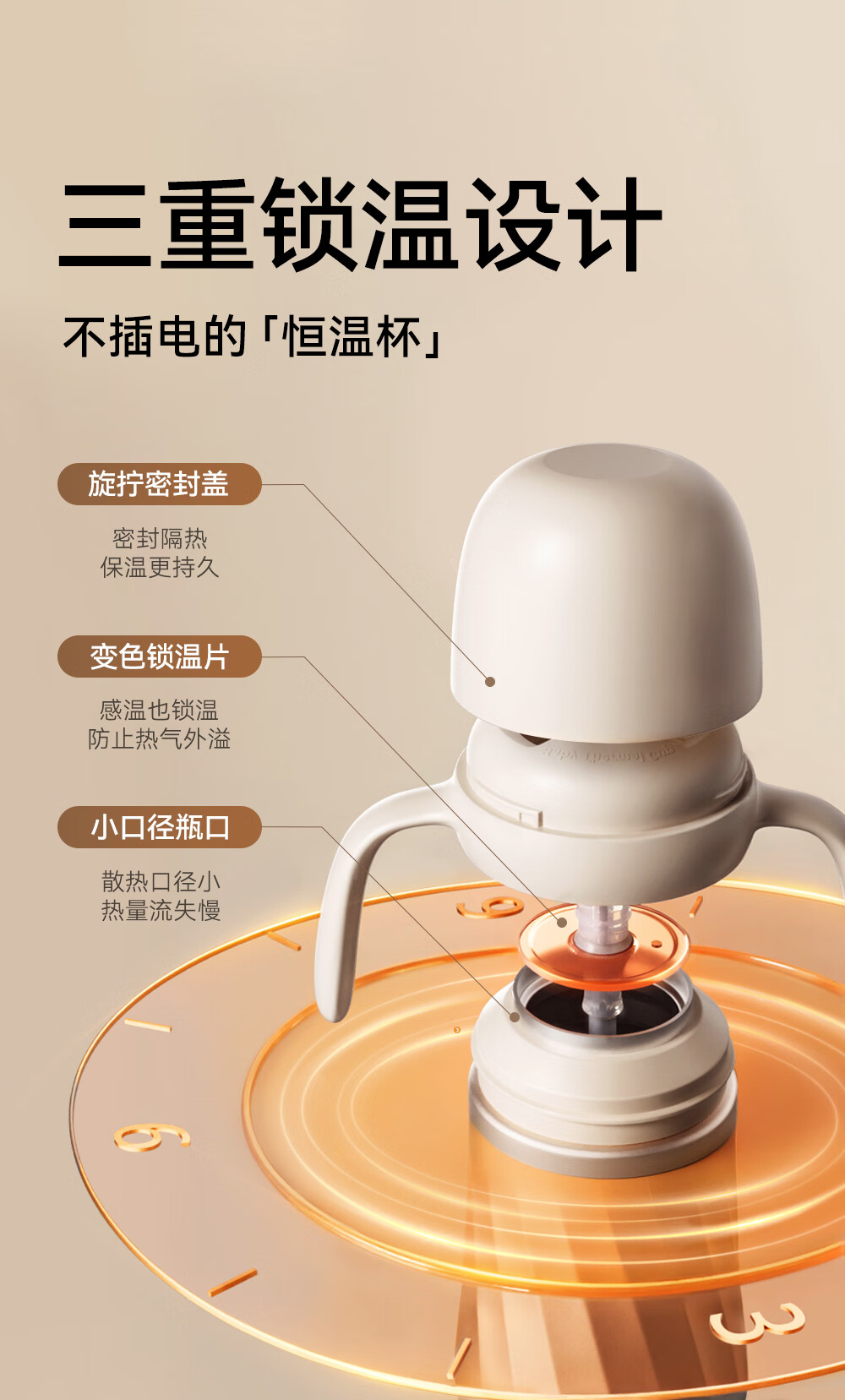 三重锁温设计

不插电的「恒温杯」

旋拧密封盖

密封隔热
保温更持久

变色锁温片

感温也锁温
防止热气外溢

小口径瓶口

散热口径小
热量流失慢

9

6

3