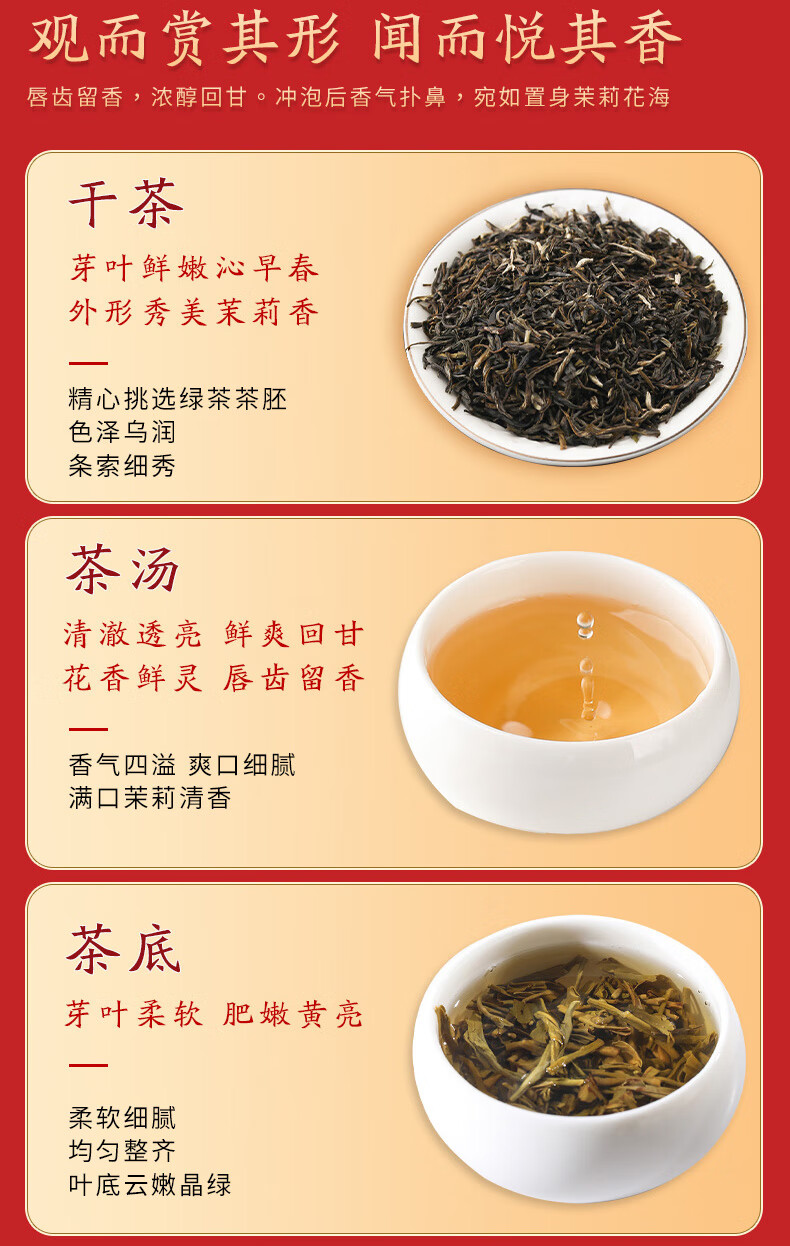 观而赏其形 闻而悦其香

唇齿留香，浓醇回甘。冲泡后香气扑鼻，宛如置身茉莉花海

干茶

芽叶鲜嫩沁早春
外形秀美茉莉香

精心挑选绿茶茶胚
色泽乌润
条索细秀

茶汤

清澈透亮 鲜爽回甘
花香鲜灵 唇齿留香

香气四溢 爽口细腻
满口茉莉清香

茶底

芽叶柔软 肥嫩黄亮

柔软细腻
均匀整齐
叶底云嫩晶绿