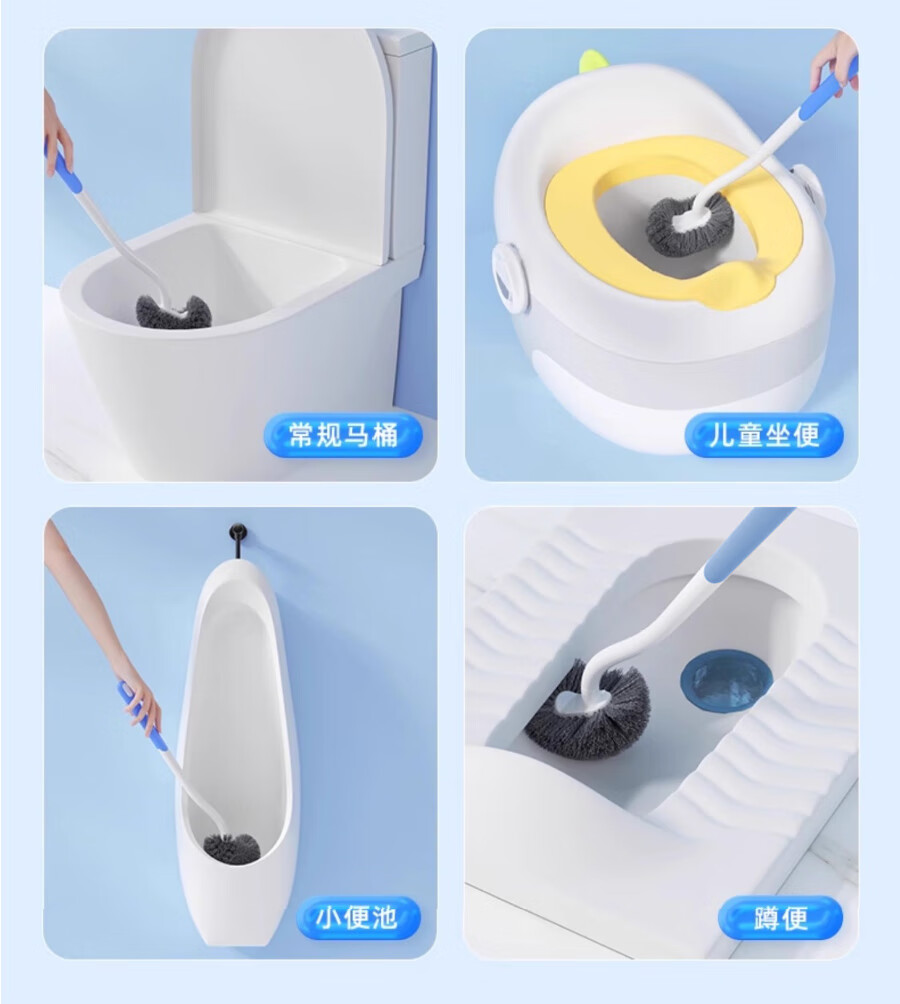 常规马桶

儿童坐便

小便池

蹲便