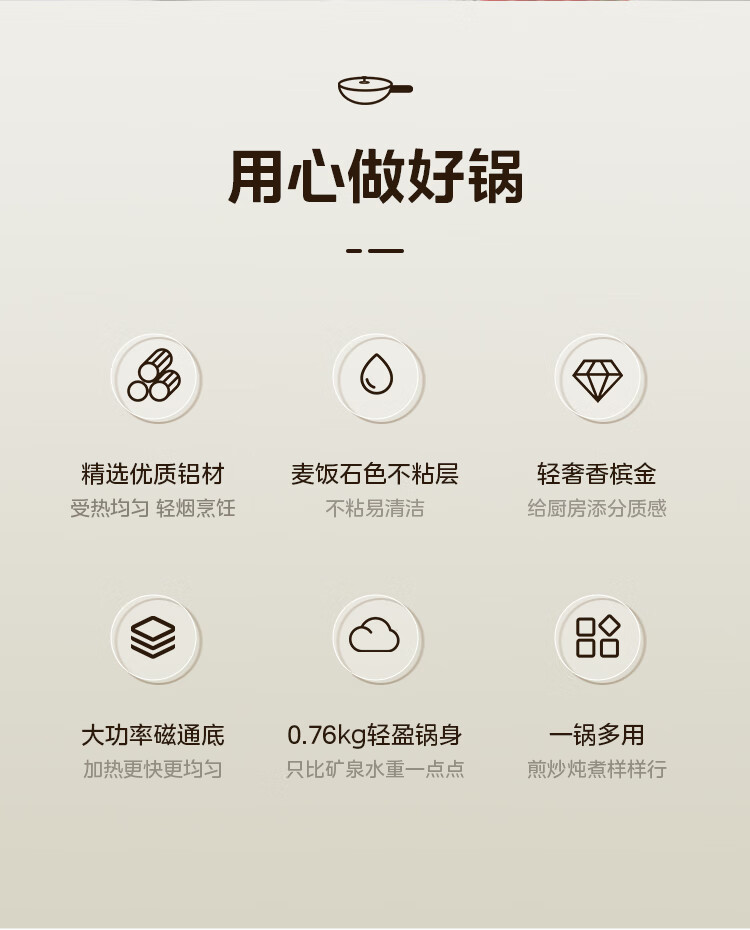 用心做好锅

精选优质铝材
受热均匀 轻烟烹饪

麦饭石色不粘层
不粘易清洁

轻奢香槟金
给厨房添分质感

大功率磁通底
加热更快更均匀

0.76kg轻盈锅身
只比矿泉水重一点点

一锅多用
煎炒炖煮样样行