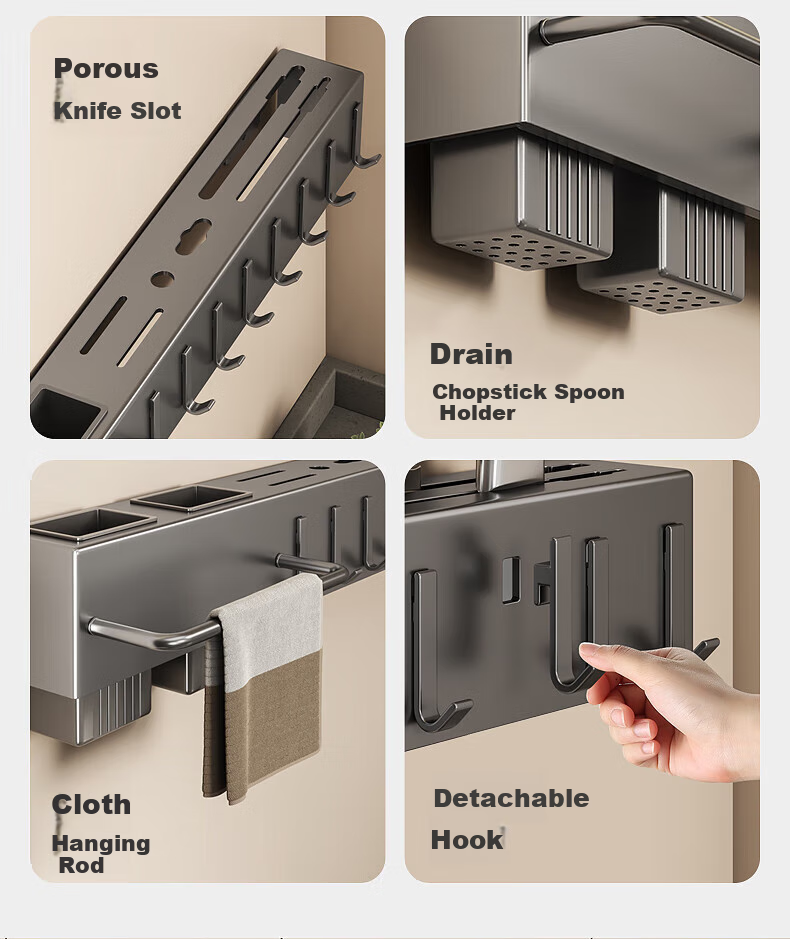 Porous
Knife Slot

Drain
Chopstick Spoon Holder

Cloth
Hanging Rod

Detachable
Hook