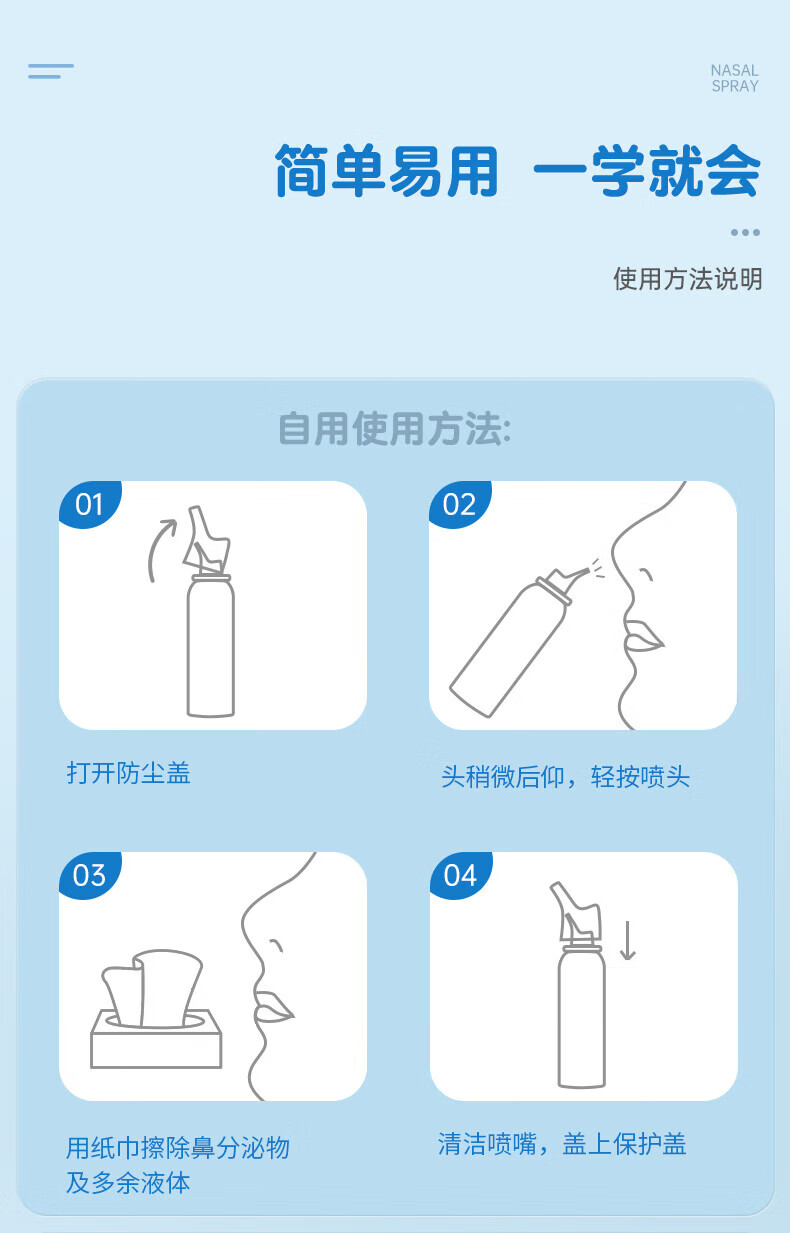 NASAL
SPRAY

简单易用 一学就会

使用方法说明

自用使用方法:

01

打开防尘盖

02

头稍微后仰，轻按喷头

03

用纸巾擦除鼻分泌物及多余液体

04

清洁喷嘴，盖上保护盖