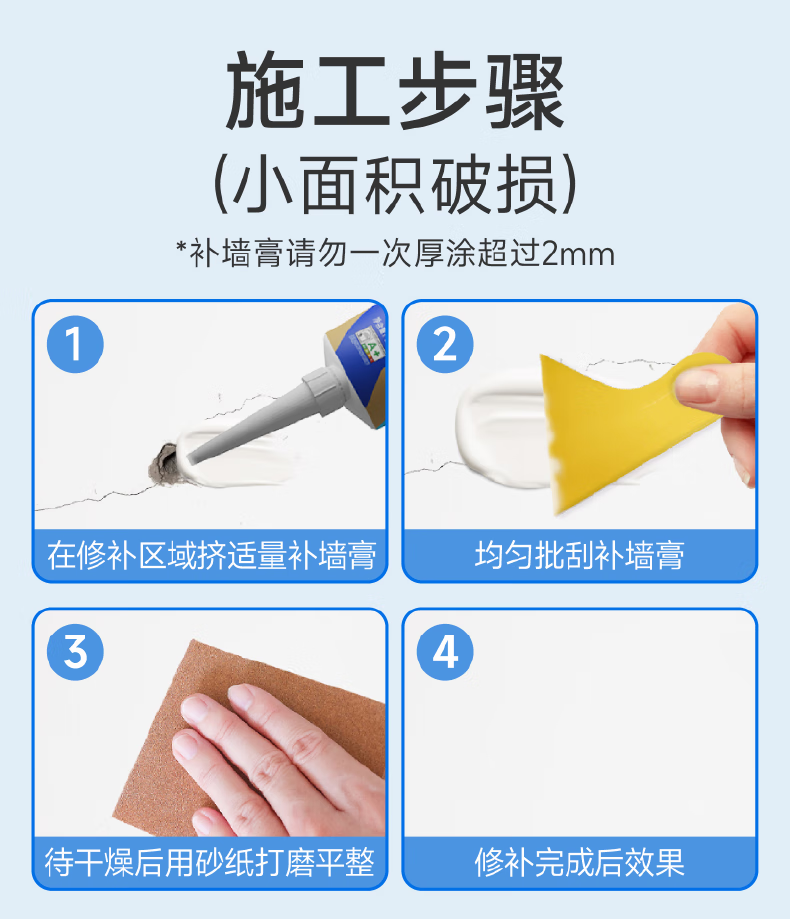 施工步骤
(小面积破损)
*补墙膏请勿一次厚涂超过2mm

1
在修补区域挤适量补墙膏

2
均匀批刮补墙膏

3
待干燥后用砂纸打磨平整

4
修补完成后效果