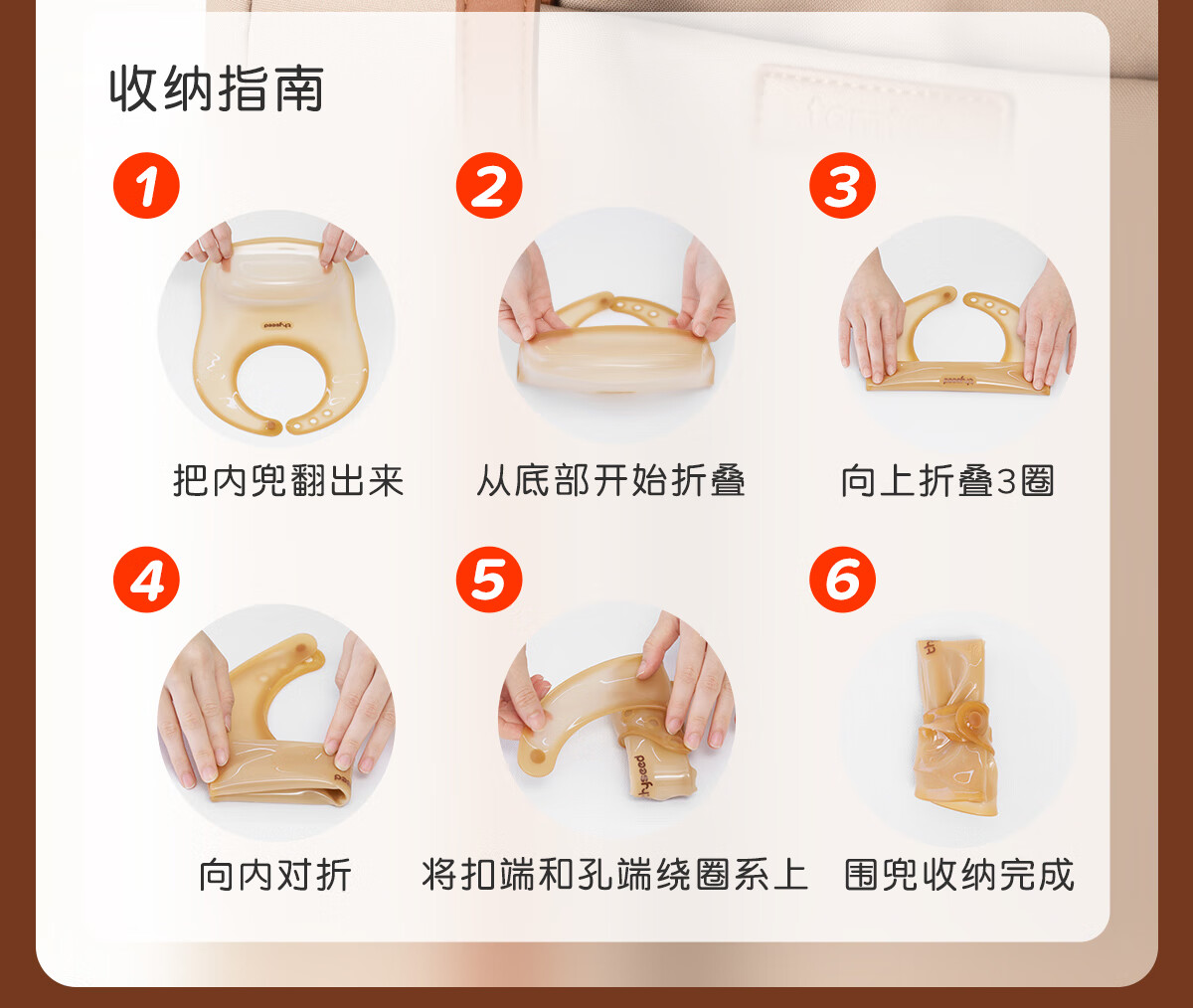 收纳指南

1
把内兜翻出来

2
从底部开始折叠

3
向上折叠3圈

4
向内对折

5
将扣端和孔端绕圈系上

6
围兜收纳完成