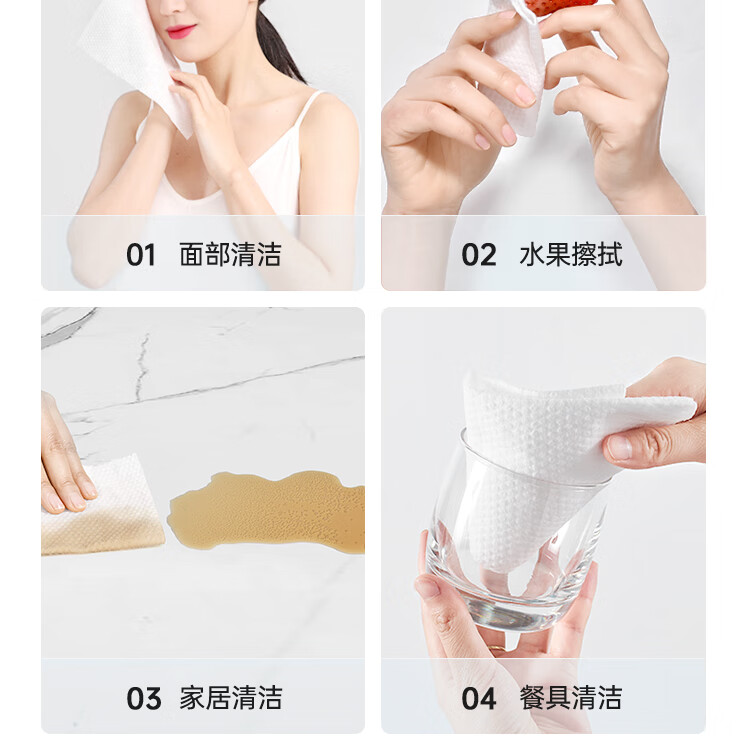 01 面部清洁

02 水果擦拭

03 家居清洁

04 餐具清洁