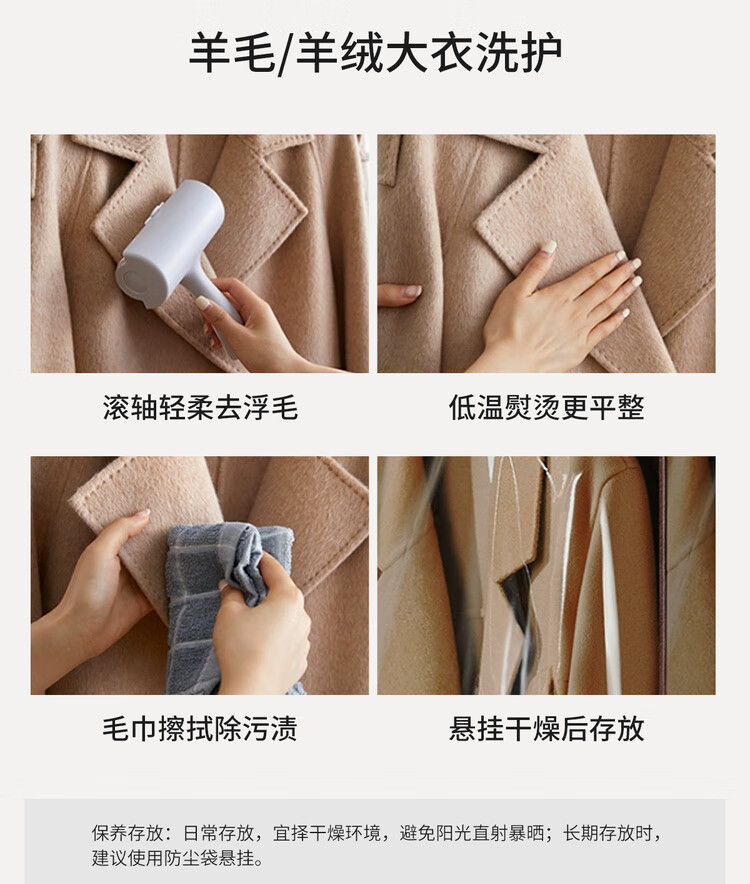 羊毛/羊绒大衣洗护

滚轴轻柔去浮毛

低温熨烫更平整

毛巾擦拭除污渍

悬挂干燥后存放

保养存放：日常存放，宜择干燥环境，避免阳光直射暴晒；长期存放时，建议使用防尘袋悬挂。