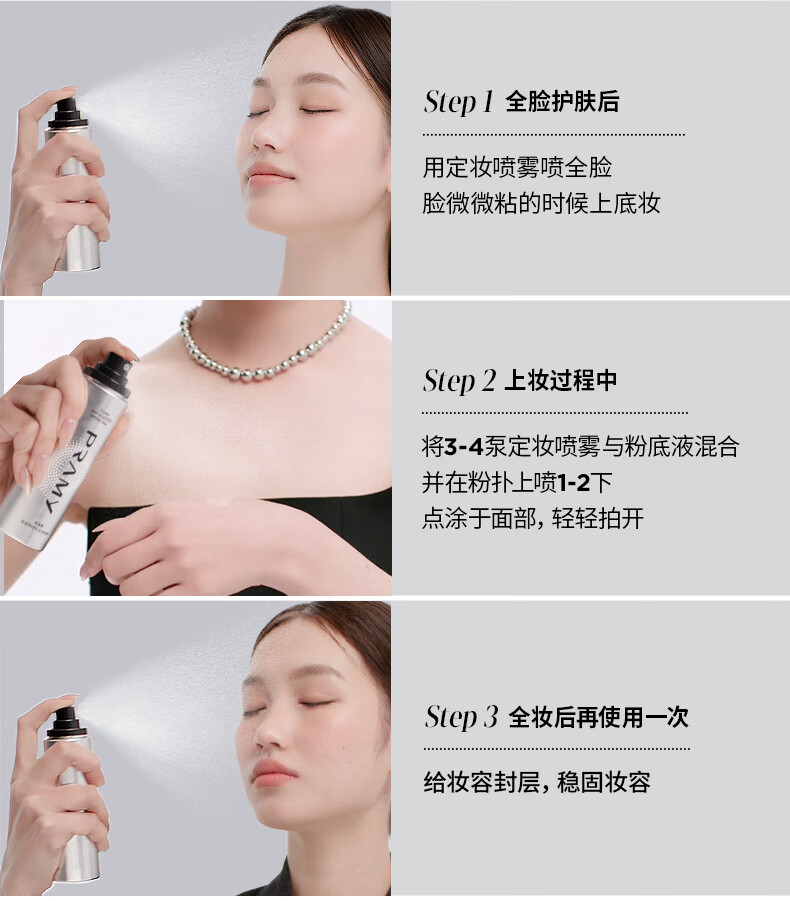 Step 1 全脸护肤后

用定妆喷雾喷全脸
脸微微粘的时候上底妆

PRAMY

Step 2 上妆过程中

将3-4泵定妆喷雾与粉底液混合
并在粉扑上喷1-2下
点涂于面部，轻轻拍开

Step 3 全妆后再使用一次

给妆容封层，稳固妆容