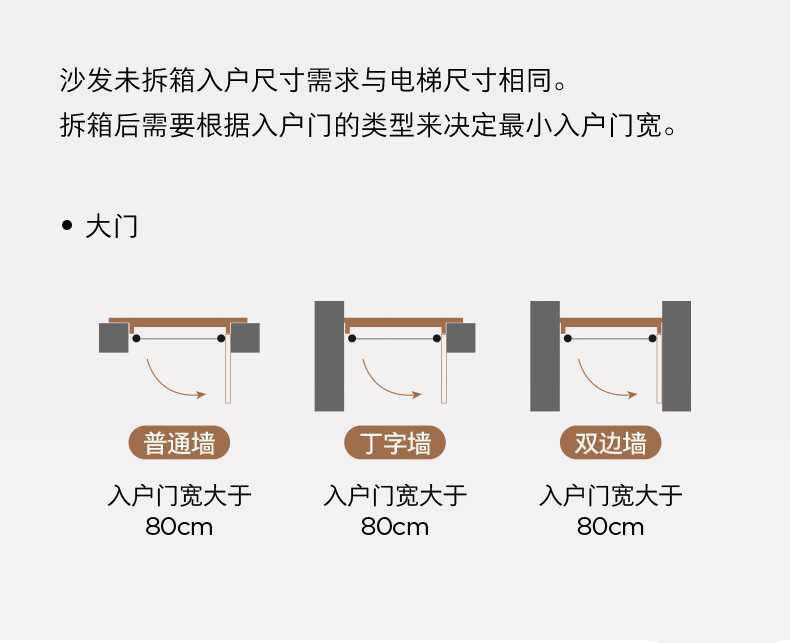 沙发未拆箱入户尺寸需求与电梯尺寸相同。
拆箱后需要根据入户门的类型来决定最小入户门宽。

• 大门

普通墙
入户门宽大于 80cm

丁字墙
入户门宽大于 80cm

双边墙
入户门宽大于 80cm