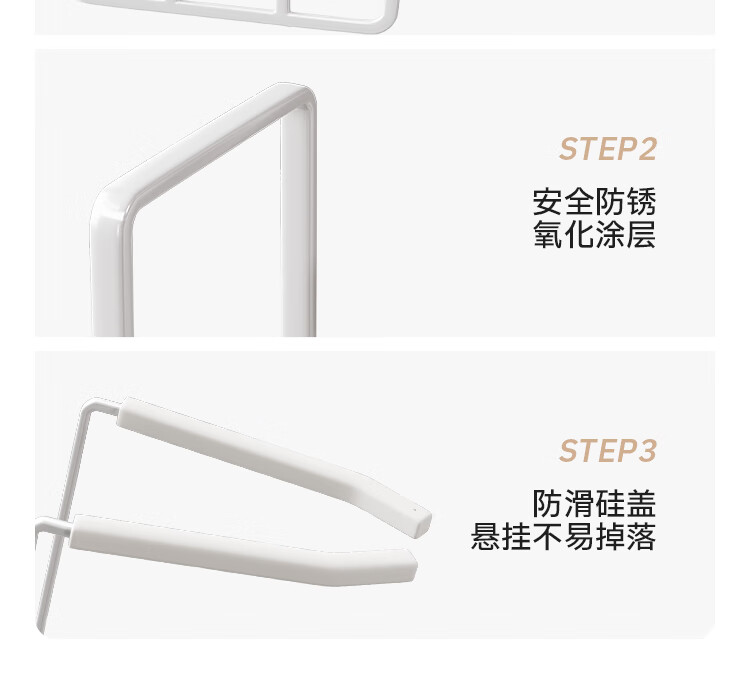 STEP2

安全防锈
氧化涂层

STEP3

防滑硅盖
悬挂不易掉落