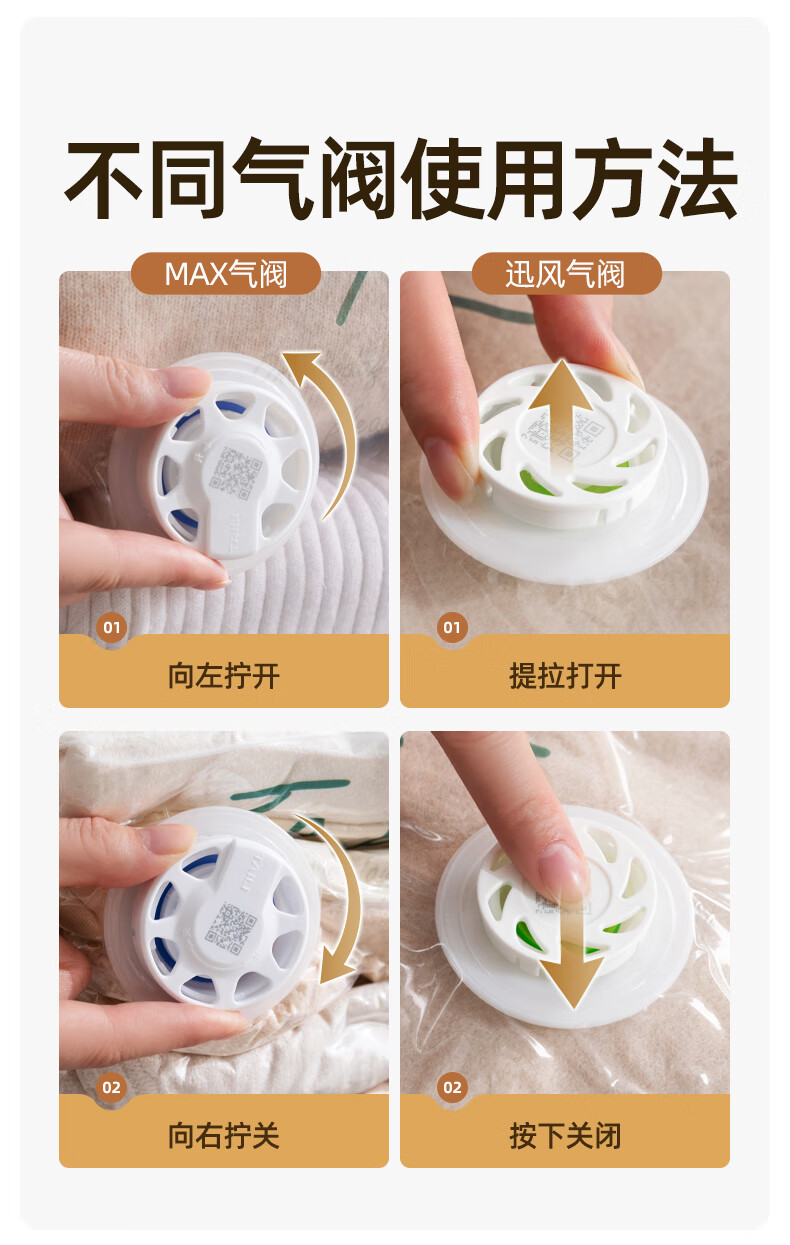 不同气阀使用方法

MAX气阀

01
向左拧开

02
向右拧关

迅风气阀

01
提拉打开

02
按下关闭