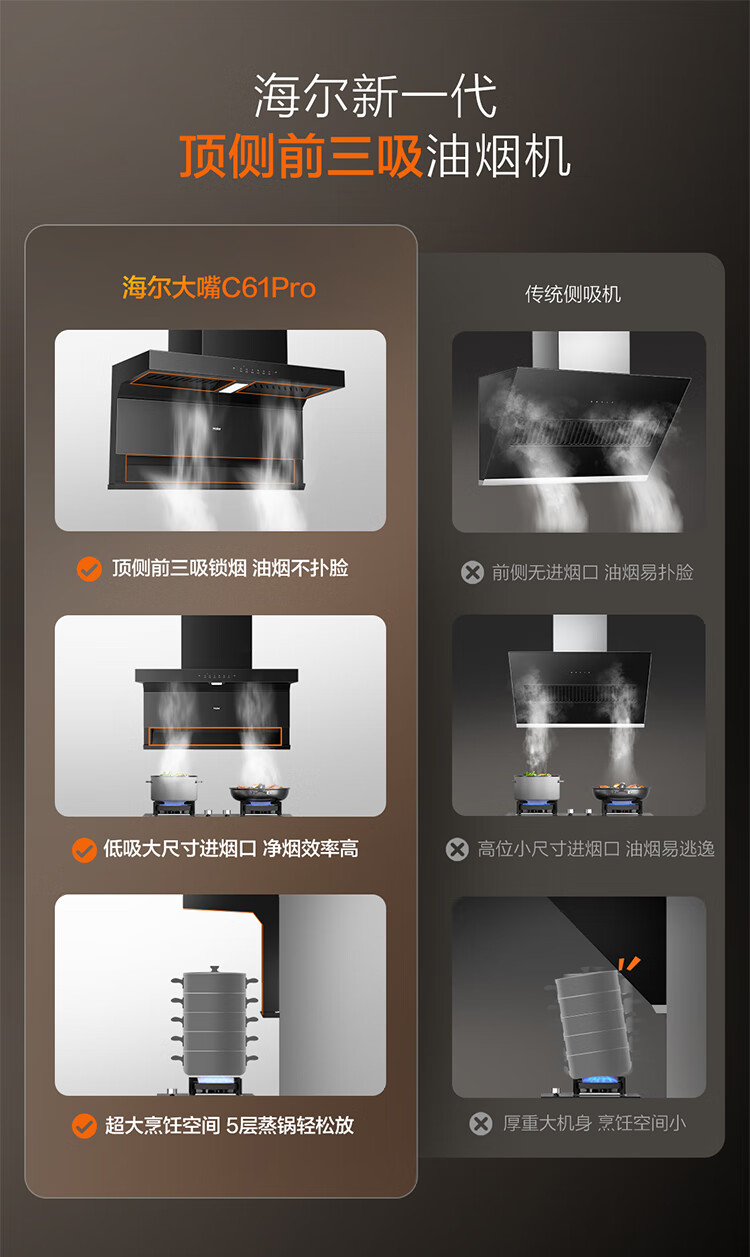 海尔新一代
顶侧前三吸油烟机

海尔大嘴C61Pro

顶侧前三吸锁烟 油烟不扑脸

低吸大尺寸进烟口 净烟效率高

超大烹饪空间 5层蒸锅轻松放

传统侧吸机

前侧无进烟口 油烟易扑脸

高位小尺寸进烟口 油烟易逃逸

厚重大机身 烹饪空间小