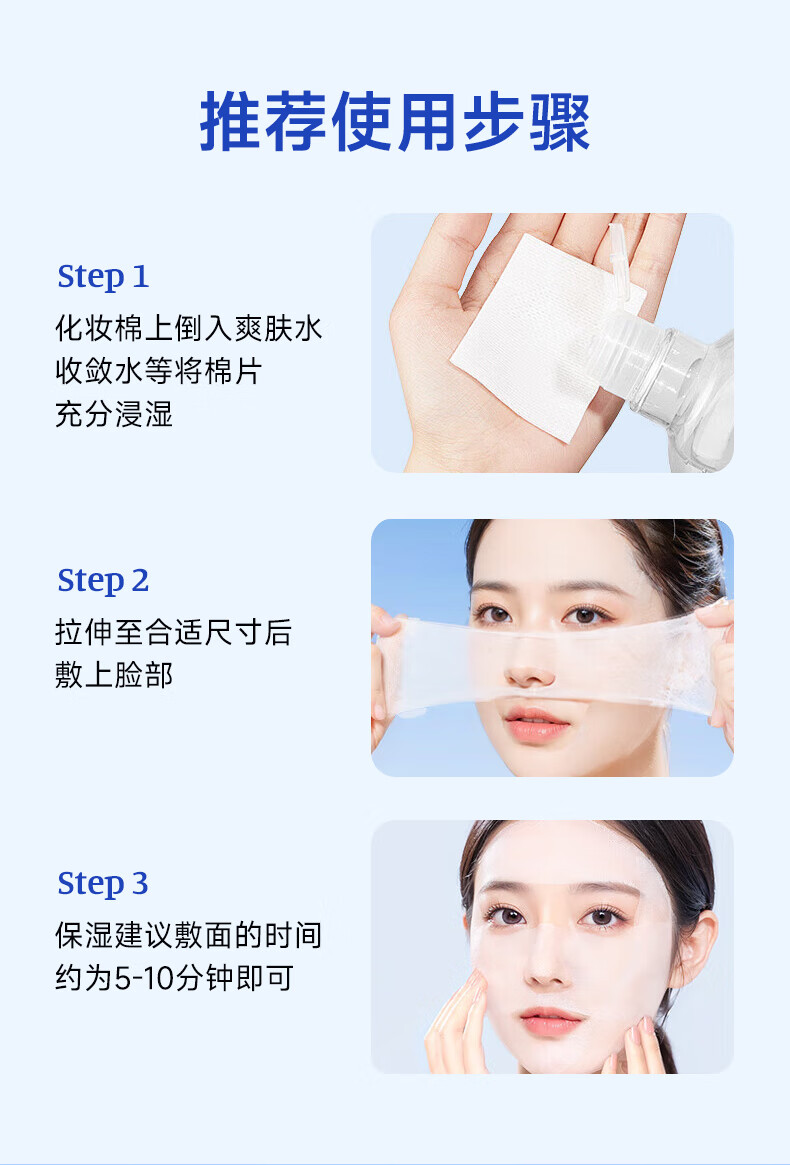 推荐使用步骤

Step 1
化妆棉上倒入爽肤水
收敛水等将棉片
充分浸湿

Step 2
拉伸至合适尺寸后
敷上脸部

Step 3
保湿建议敷面的时间
约为5-10分钟即可