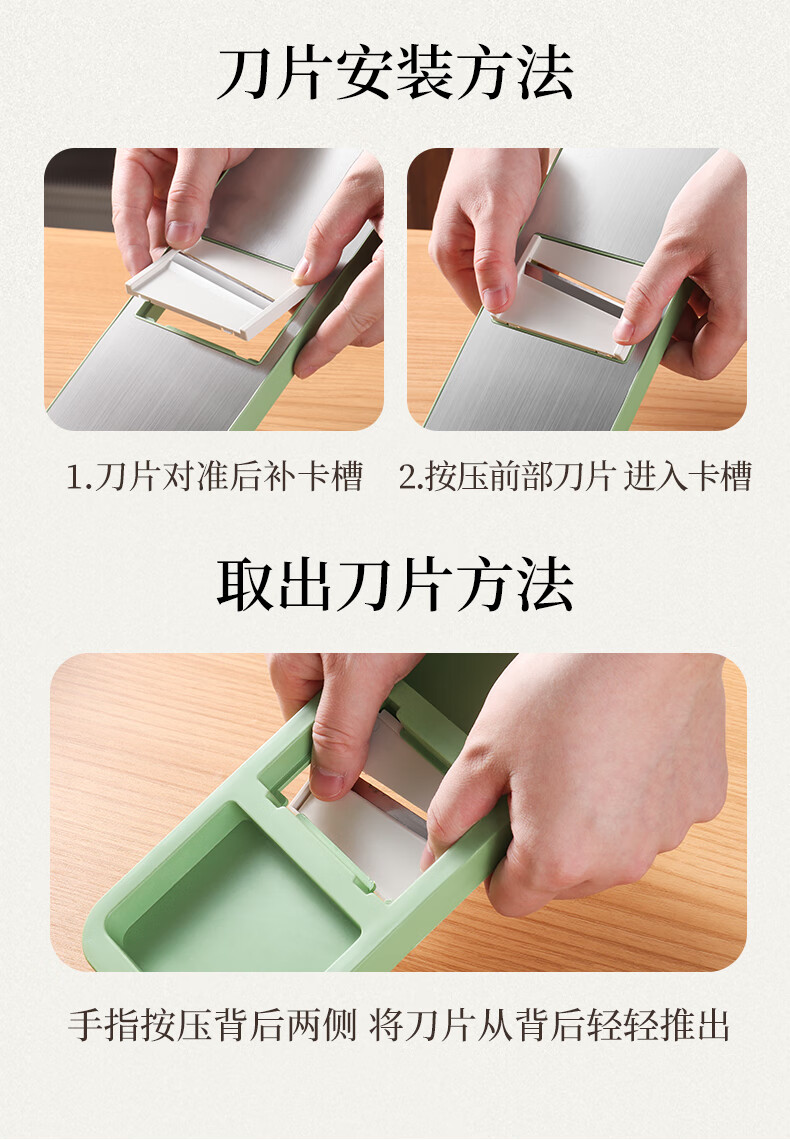 刀片安装方法

1.刀片对准后补卡槽

2.按压前部刀片 进入卡槽

取出刀片方法

手指按压背后两侧 将刀片从背后轻轻推出