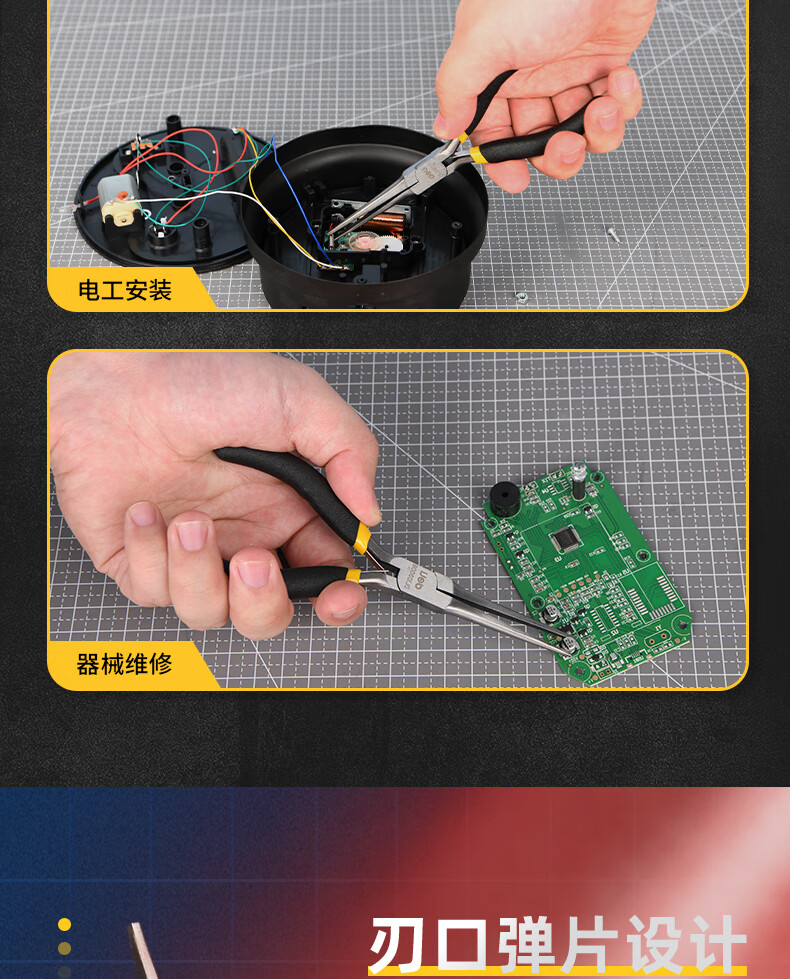 电工安装

器械维修

刃口弹片设计