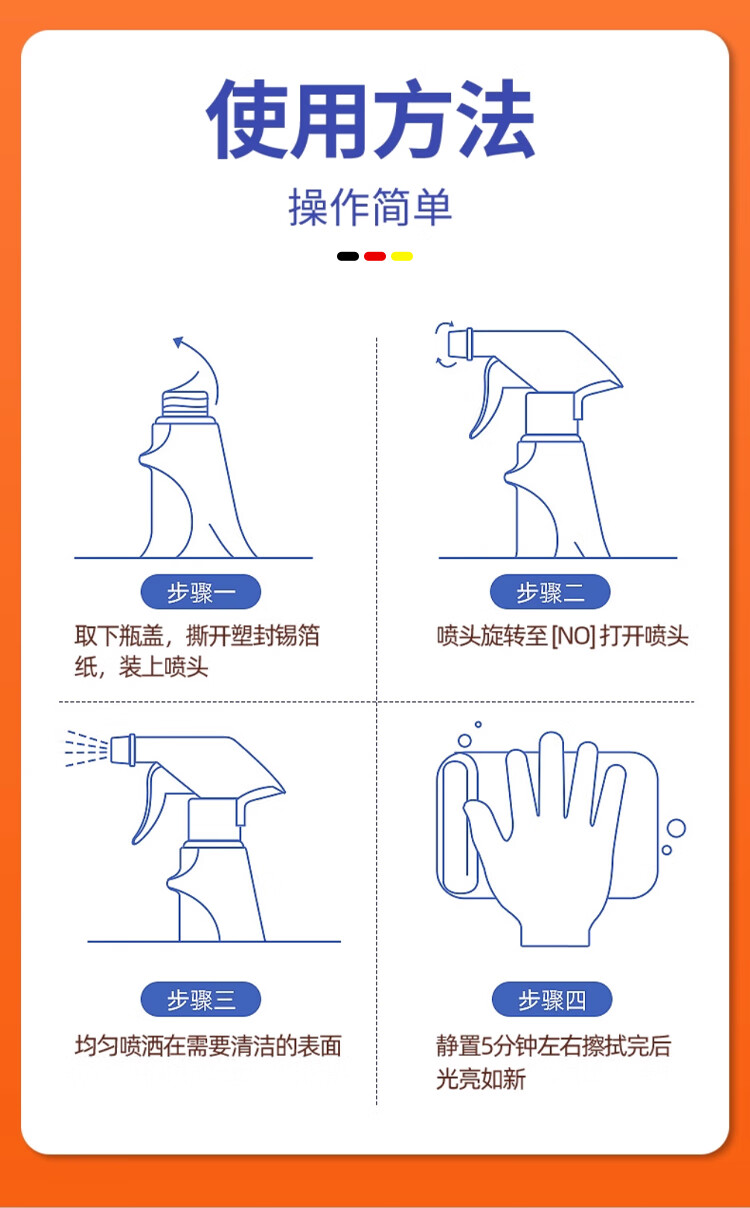 使用方法

操作简单

步骤一

取下瓶盖，撕开塑封锡箔纸，装上喷头

步骤二

喷头旋转至 [NO] 打开喷头

步骤三

均匀喷洒在需要清洁的表面

步骤四

静置5分钟左右擦拭完后光亮如新