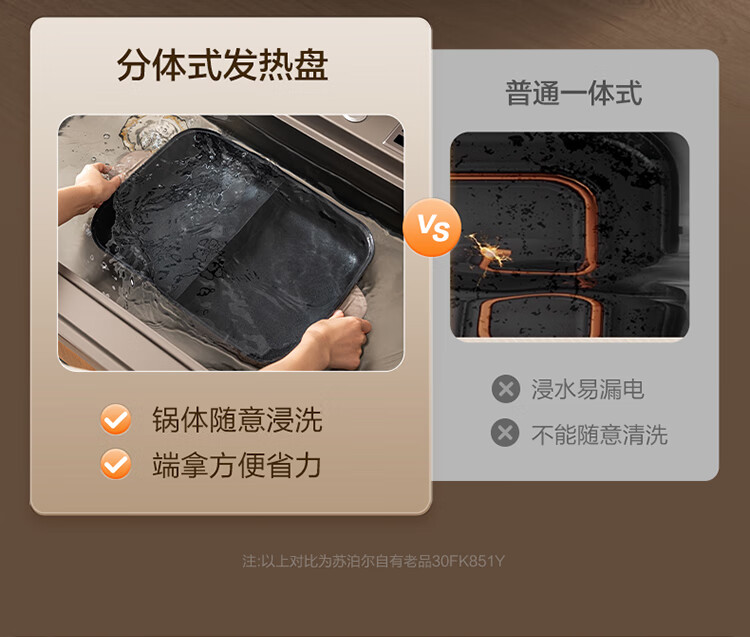 分体式发热盘

锅体随意浸洗
端拿方便省力

VS

普通一体式

浸水易漏电
不能随意清洗

注:以上对比为苏泊尔自有老品30FK851Y