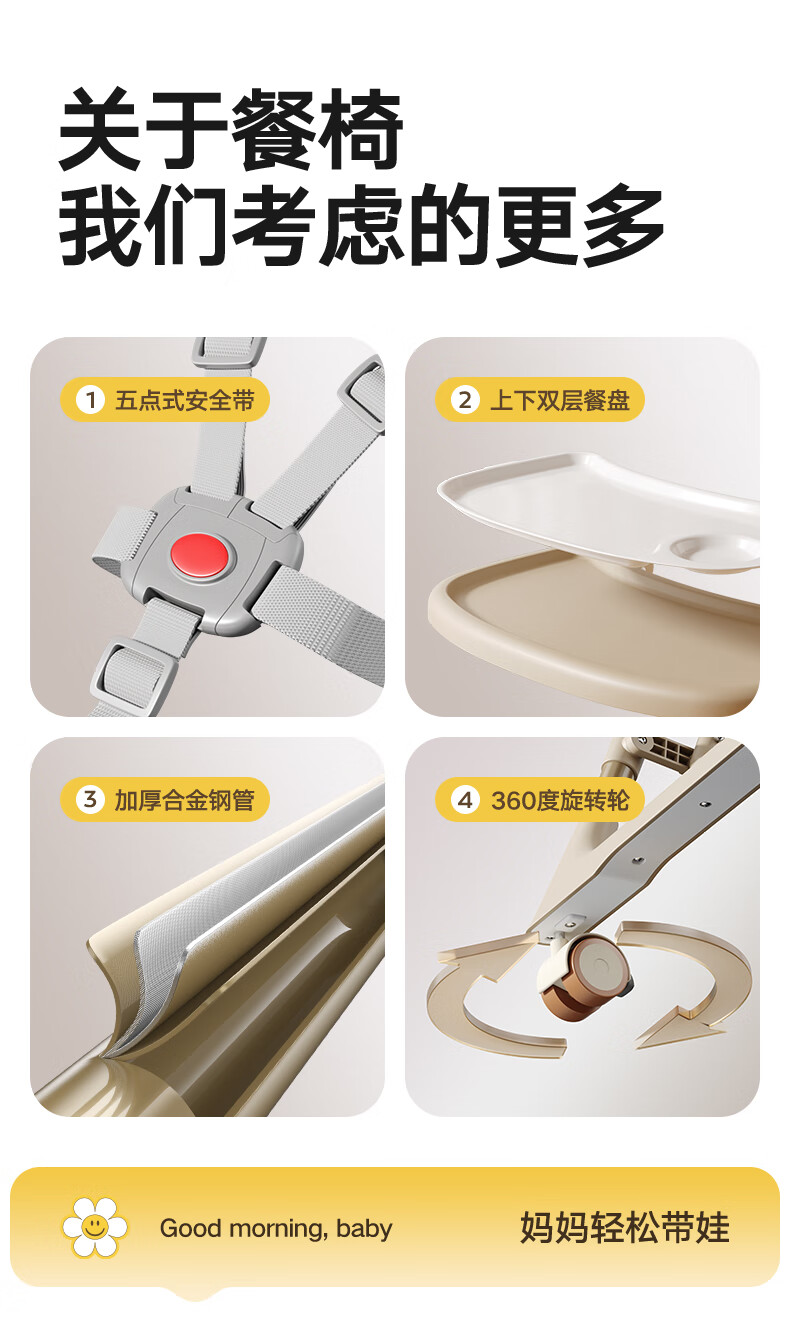 关于餐椅
我们考虑的更多

1 五点式安全带

2 上下双层餐盘

3 加厚合金钢管

4 360度旋转轮

Good morning, baby

妈妈轻松带娃