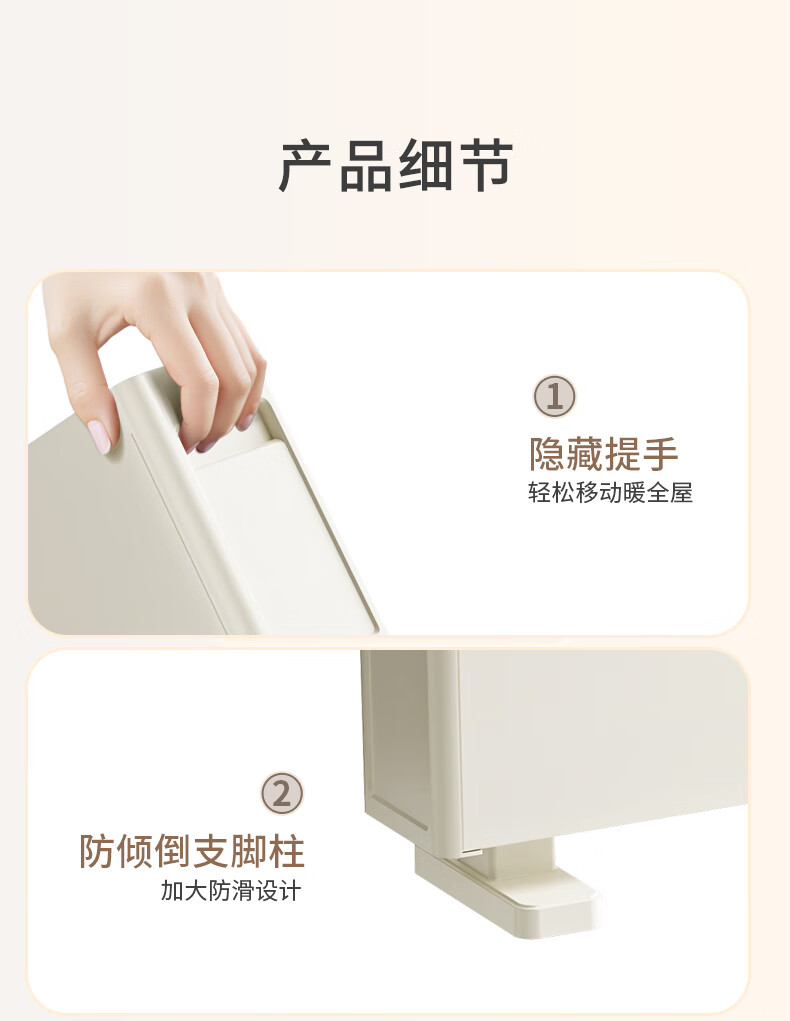 产品细节

①
隐藏提手
轻松移动暖全屋

②
防倾倒支脚柱
加大防滑设计