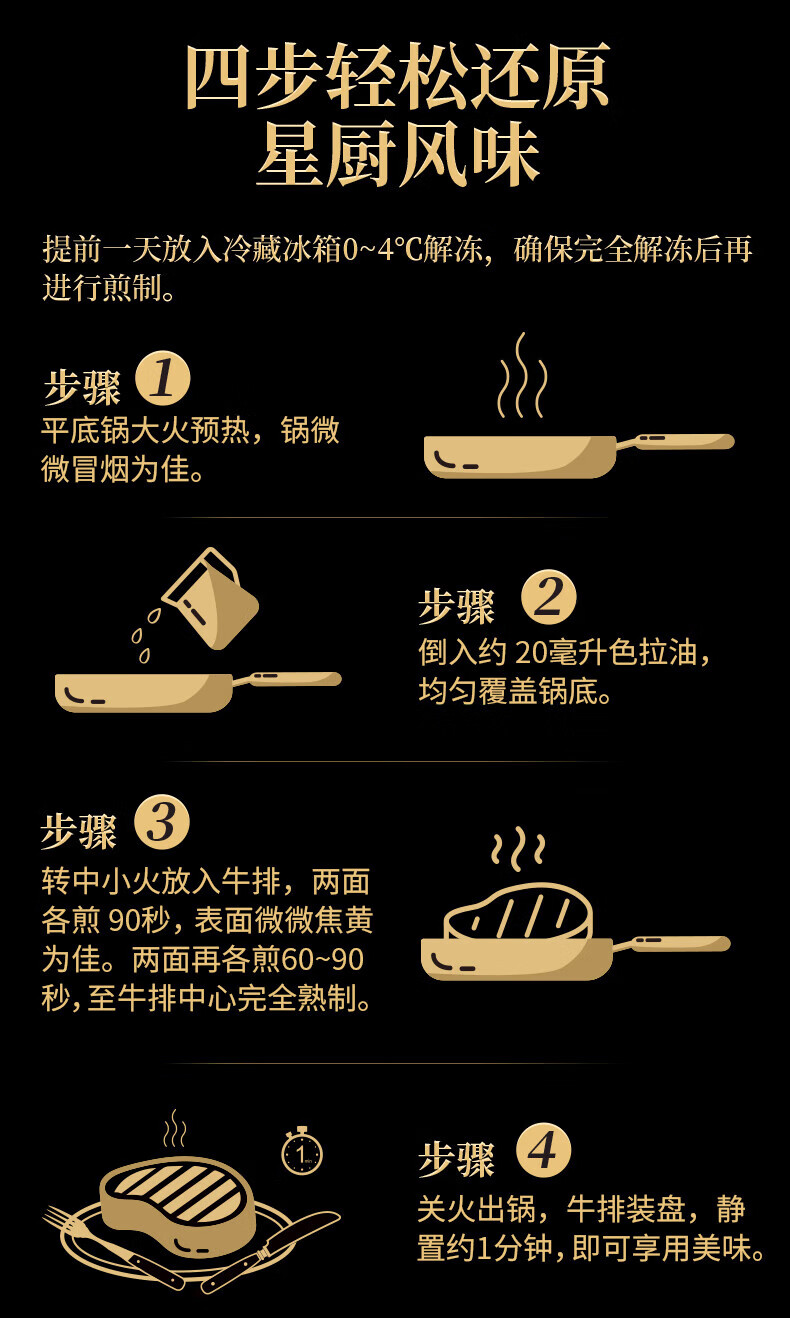 四步轻松还原
星厨风味

提前一天放入冷藏冰箱0~4℃解冻，确保完全解冻后再进行煎制。

步骤 1
平底锅大火预热，锅微微冒烟为佳。

步骤 2
倒入约 20毫升色拉油，均匀覆盖锅底。

步骤 3
转中小火放入牛排，两面各煎 90秒，表面微微焦黄为佳。两面再各煎60~90秒，至牛排中心完全熟制。

1

步骤 4
关火出锅，牛排装盘，静置约1分钟，即可享用美味。