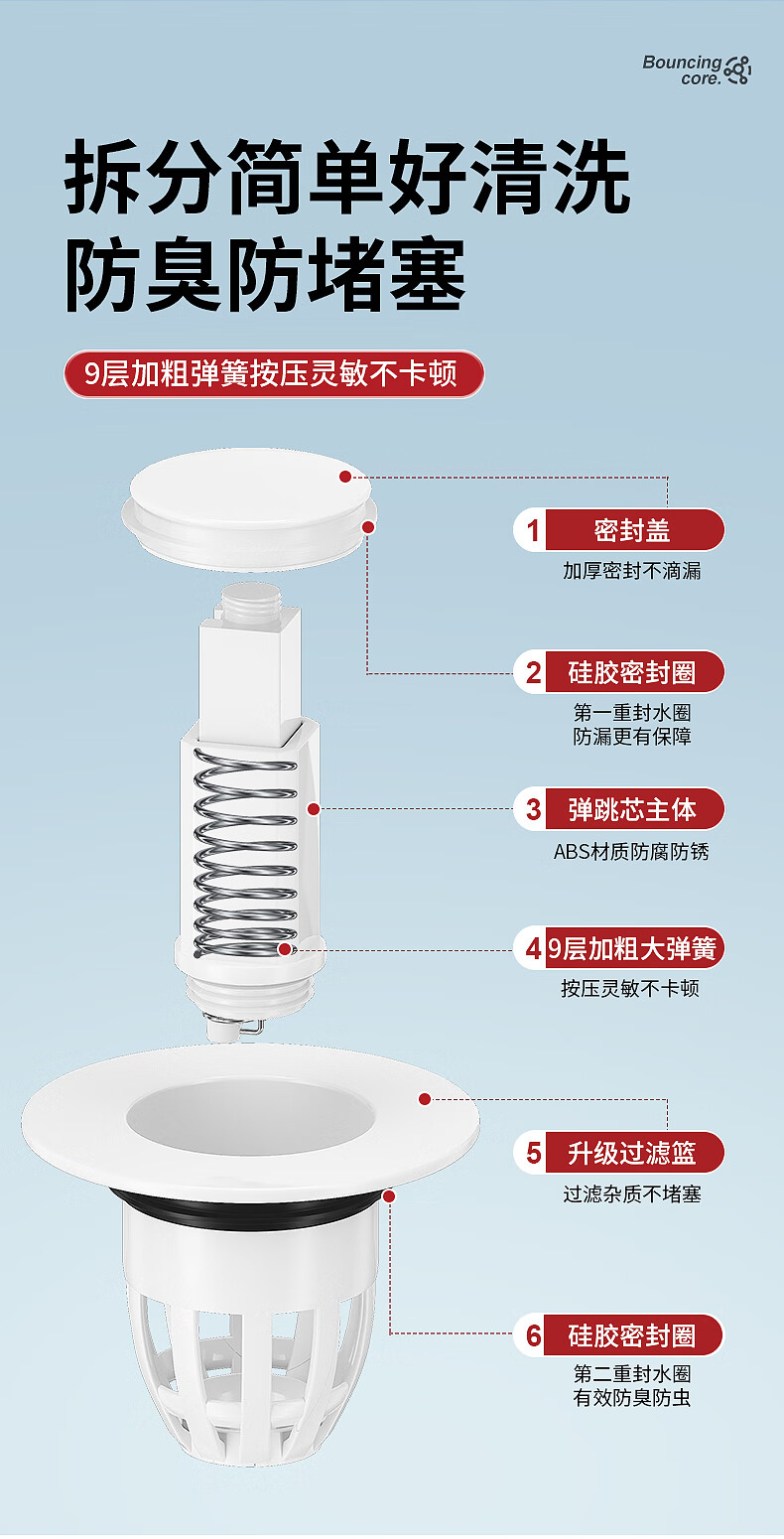 Bouncing core.

拆分简单好清洗
防臭防堵塞

9层加粗弹簧按压灵敏不卡顿

1 密封盖
加厚密封不滴漏

2 硅胶密封圈
第一重封水圈
防漏更有保障

3 弹跳芯主体
ABS材质防腐防锈

4 9层加粗大弹簧
按压灵敏不卡顿

5 升级过滤篮
过滤杂质不堵塞

6 硅胶密封圈
第二重封水圈
有效防臭防虫