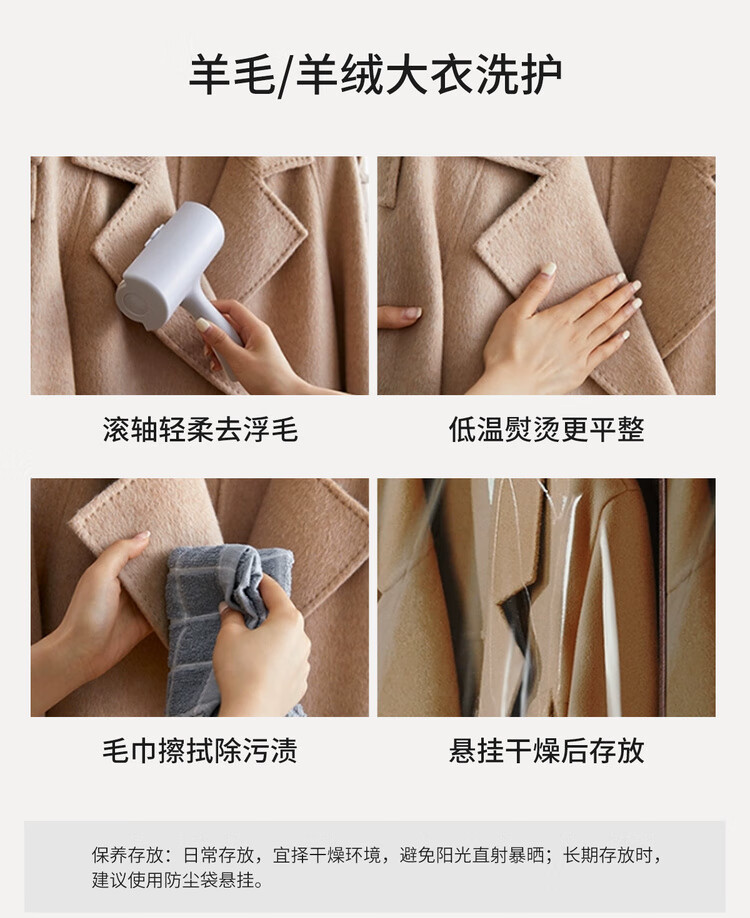 羊毛/羊绒大衣洗护

滚轴轻柔去浮毛

低温熨烫更平整

毛巾擦拭除污渍

悬挂干燥后存放

保养存放：日常存放，宜择干燥环境，避免阳光直射暴晒；长期存放时，建议使用防尘袋悬挂。