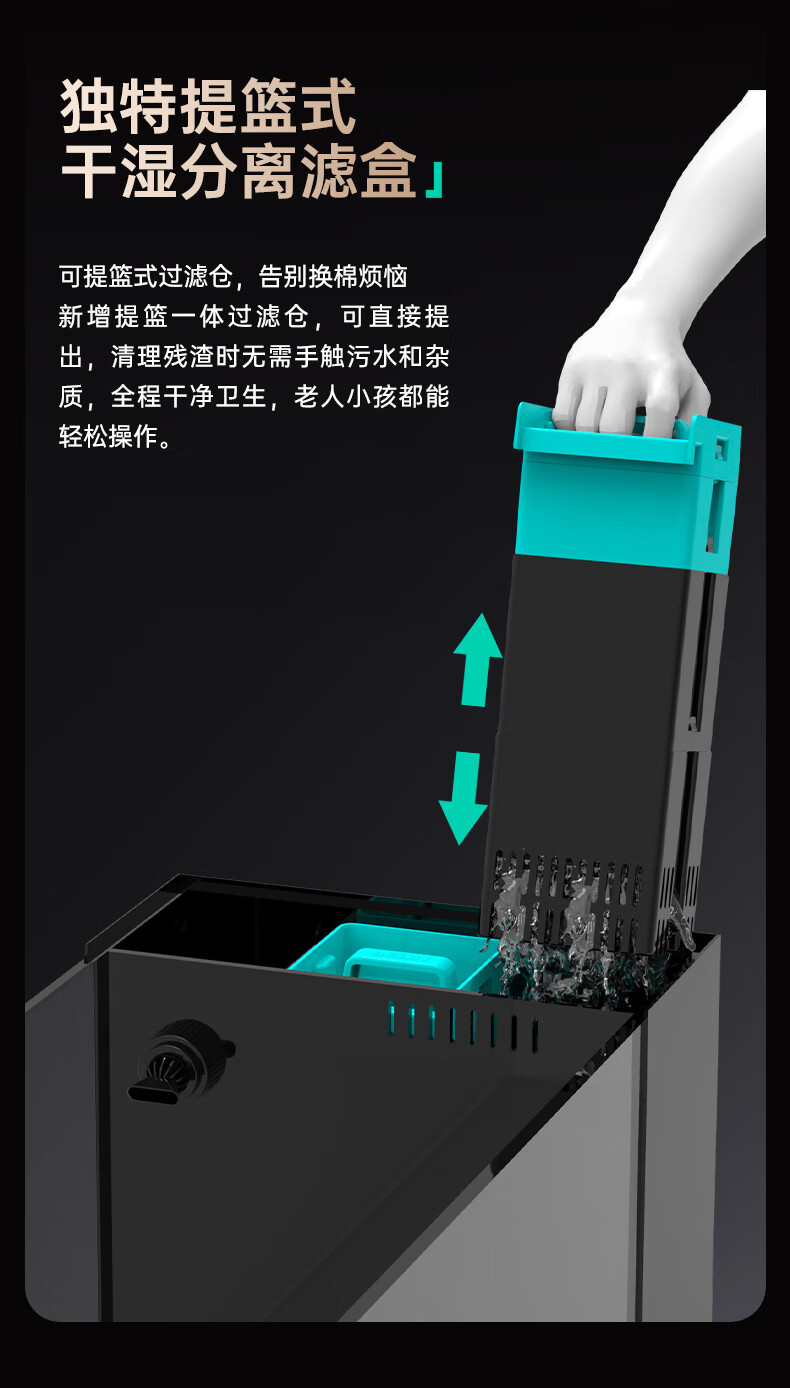 独特提篮式
干湿分离滤盒」

可提篮式过滤仓，告别换棉烦恼
新增提篮一体过滤仓，可直接提出，清理残渣时无需手触污水和杂质，全程干净卫生，老人小孩都能轻松操作。