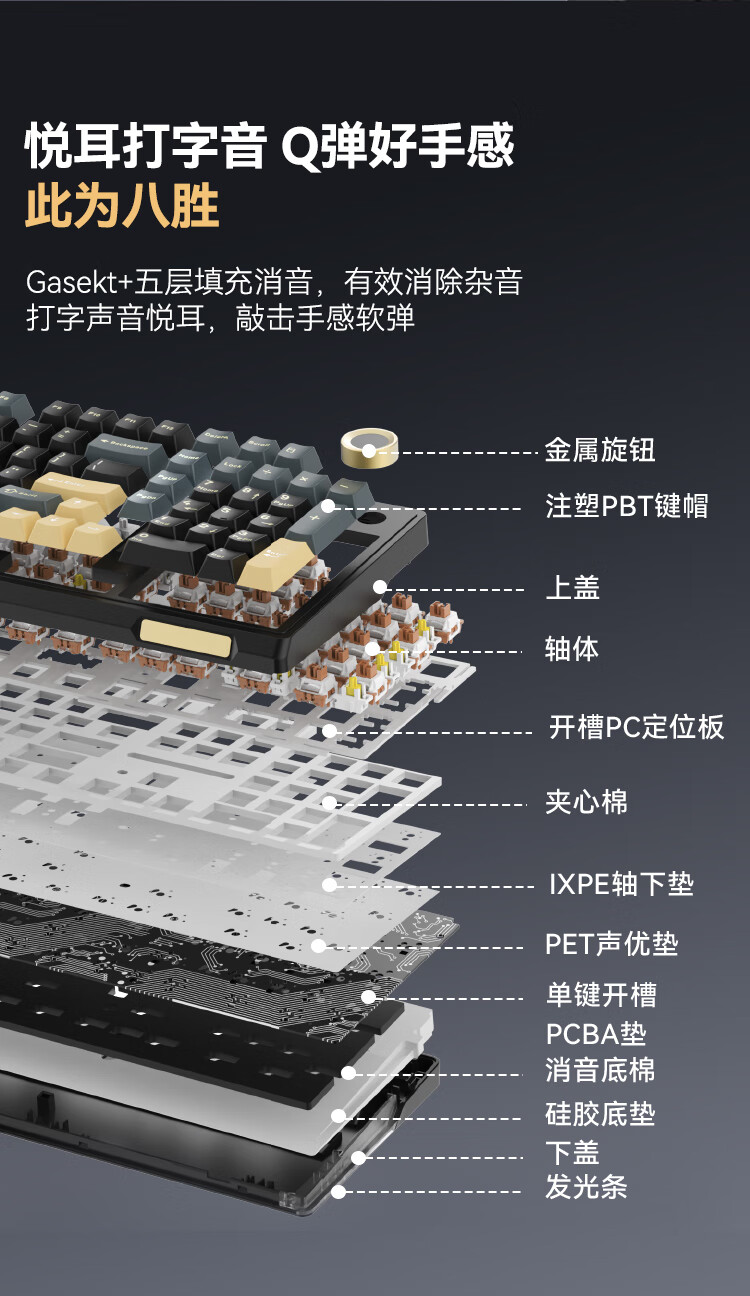 悦耳打字音 Q弹好手感
此为八胜

Gasekt+五层填充消音，有效消除杂音
打字声音悦耳，敲击手感软弹

金属旋钮
注塑PBT键帽
上盖
轴体
开槽PC定位板
夹心棉
IXPE轴下垫
PET声优垫
单键开槽
PCBA垫
消音底棉
硅胶底垫
下盖
发光条