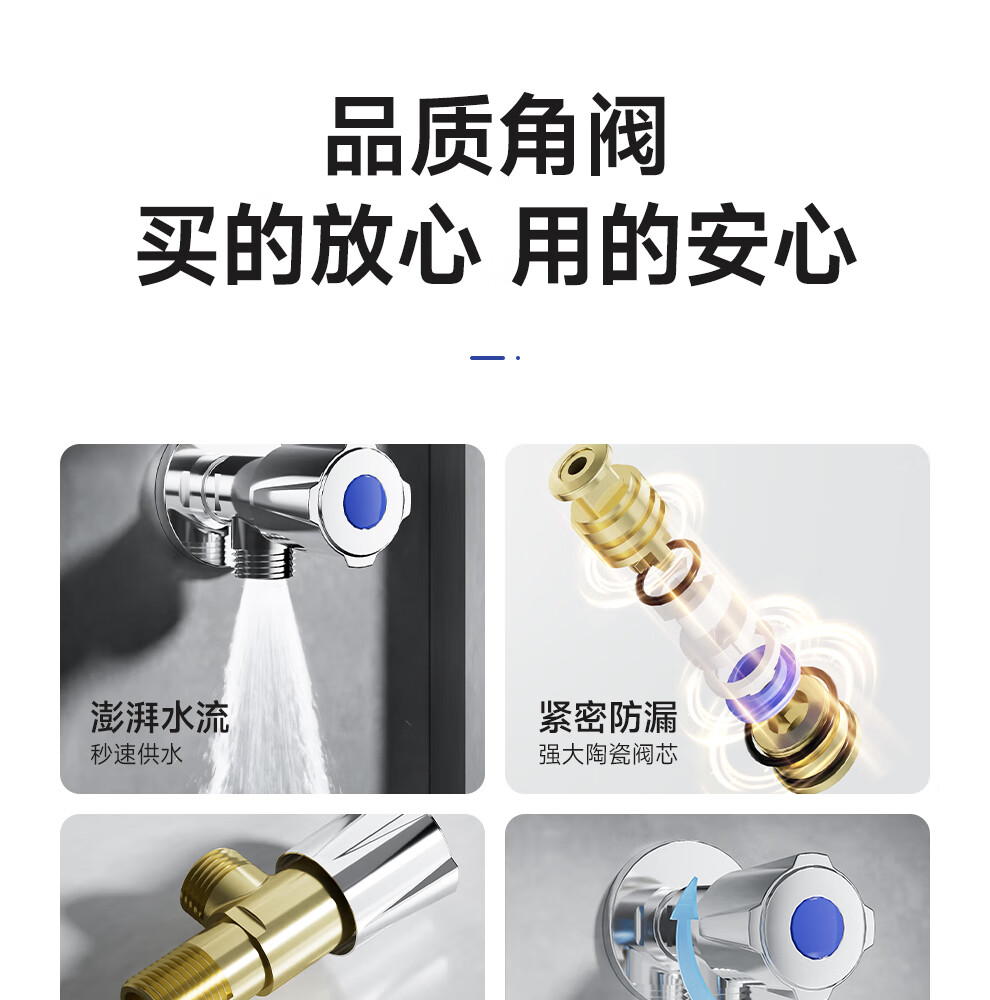 品质角阀
买的放心 用的安心

澎湃水流
秒速供水

紧密防漏
强大陶瓷阀芯