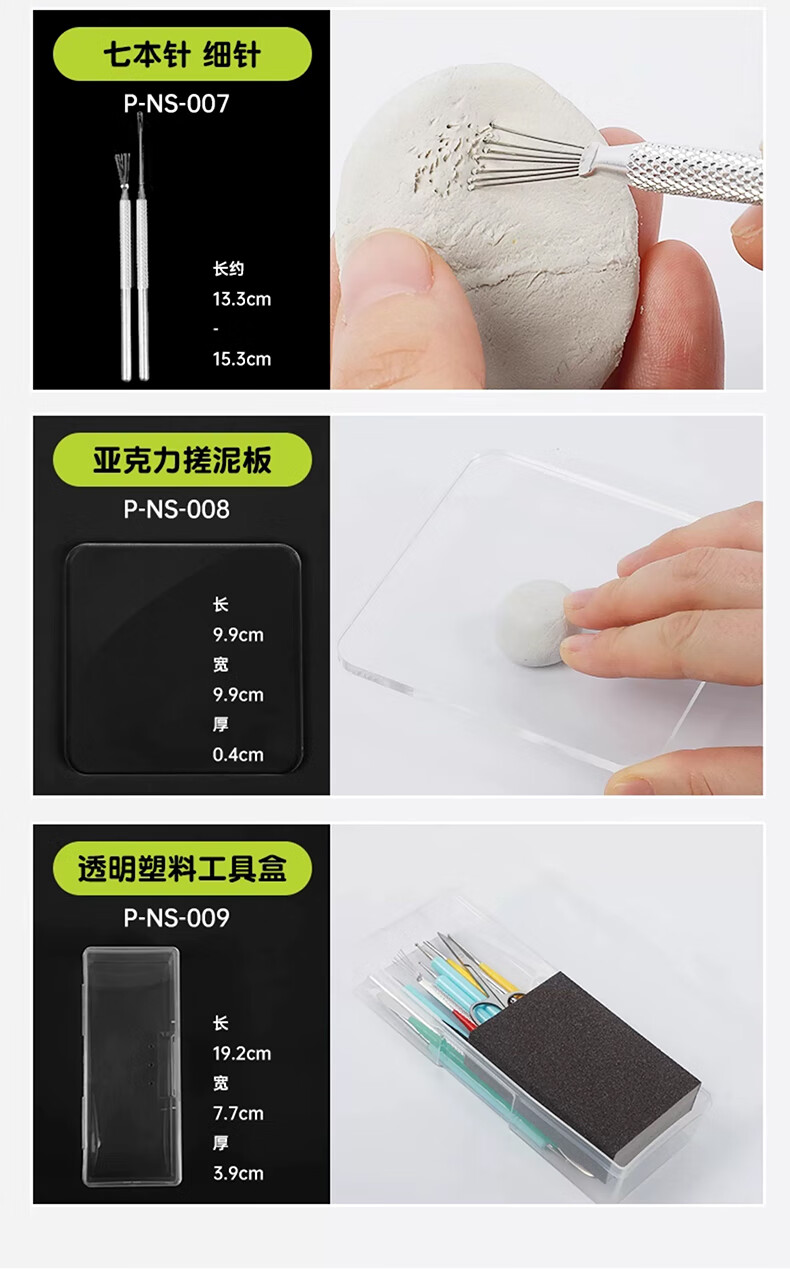 七本针 细针

P-NS-007

长约
13.3cm
-
15.3cm

亚克力搓泥板

P-NS-008

长
9.9cm
宽
9.9cm
厚
0.4cm

透明塑料工具盒

P-NS-009

长
19.2cm
宽
7.7cm
厚
3.9cm