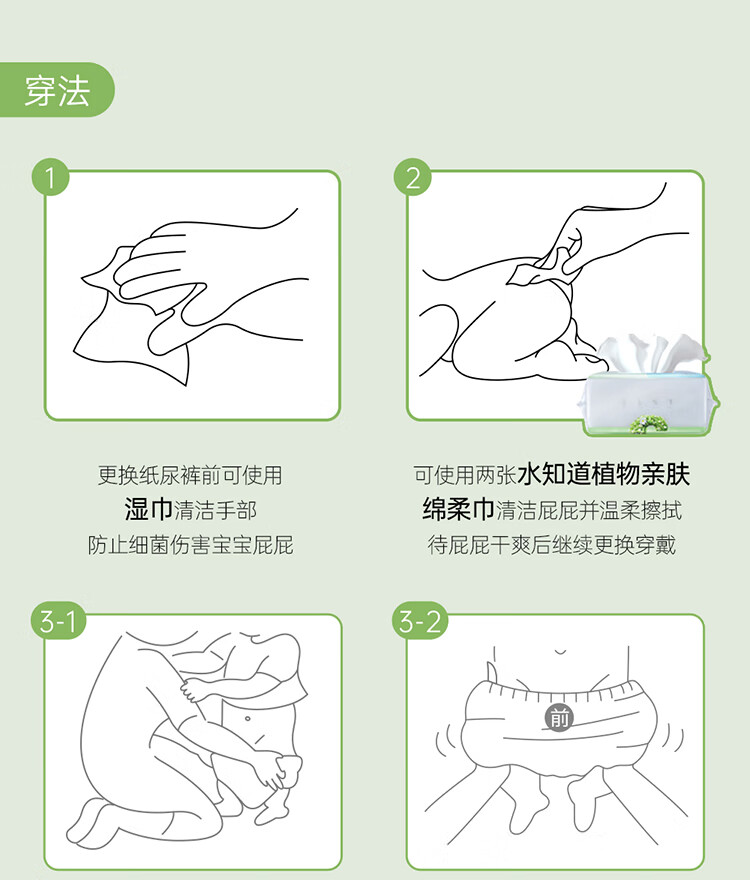 穿法

1

更换纸尿裤前可使用
湿巾清洁手部
防止细菌伤害宝宝屁屁

2

可使用两张水知道植物亲肤
绵柔巾清洁屁屁并温柔擦拭
待屁屁干爽后继续更换穿戴

3-1

3-2

前