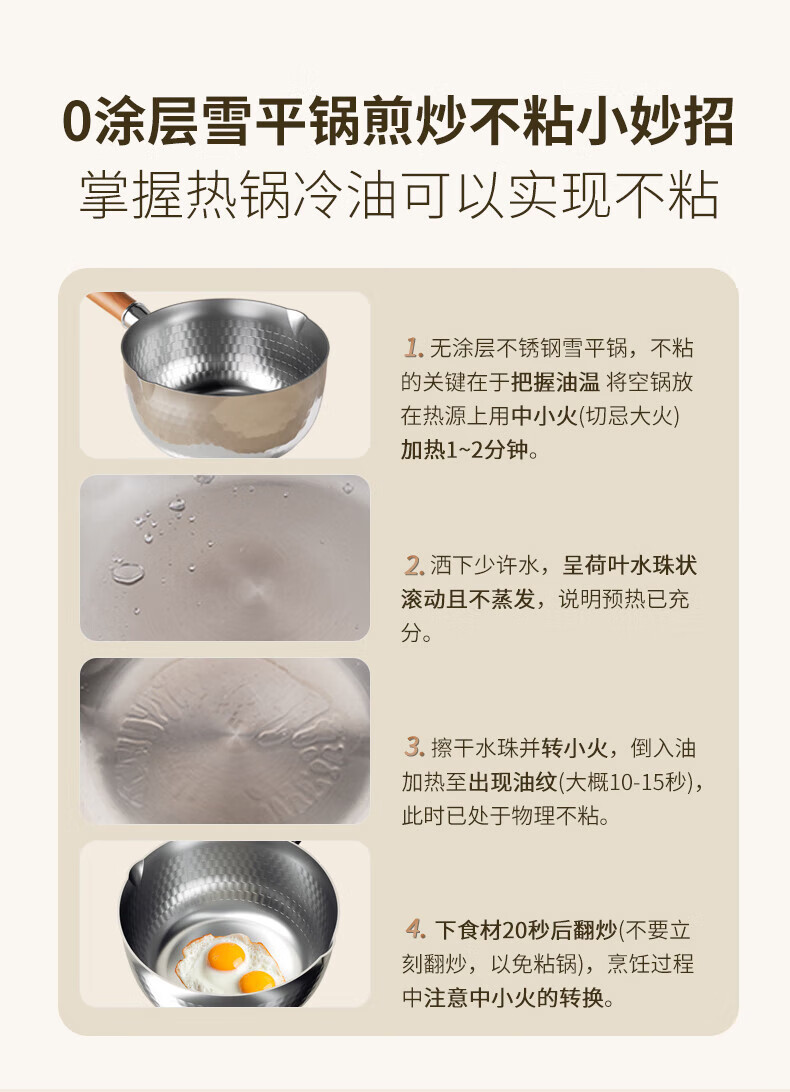 0涂层雪平锅煎炒不粘小妙招
掌握热锅冷油可以实现不粘

1. 无涂层不锈钢雪平锅，不粘的关键在于把握油温 将空锅放在热源上用中小火(切忌大火)加热1~2分钟。

2. 洒下少许水，呈荷叶水珠状滚动且不蒸发，说明预热已充分。

3. 擦干水珠并转小火，倒入油加热至出现油纹(大概10-15秒)，此时已处于物理不粘。

4. 下食材20秒后翻炒(不要立刻翻炒，以免粘锅)，烹饪过程中注意中小火的转换。