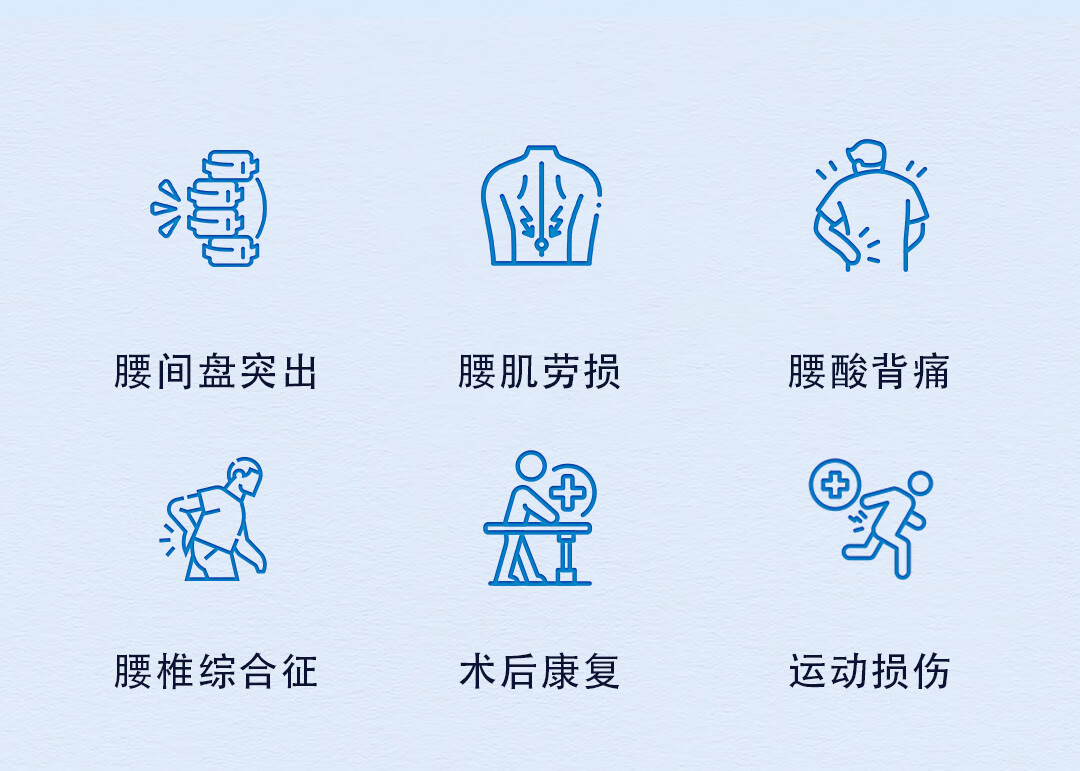 腰间盘突出

腰肌劳损

腰酸背痛

腰椎综合征

术后康复

运动损伤