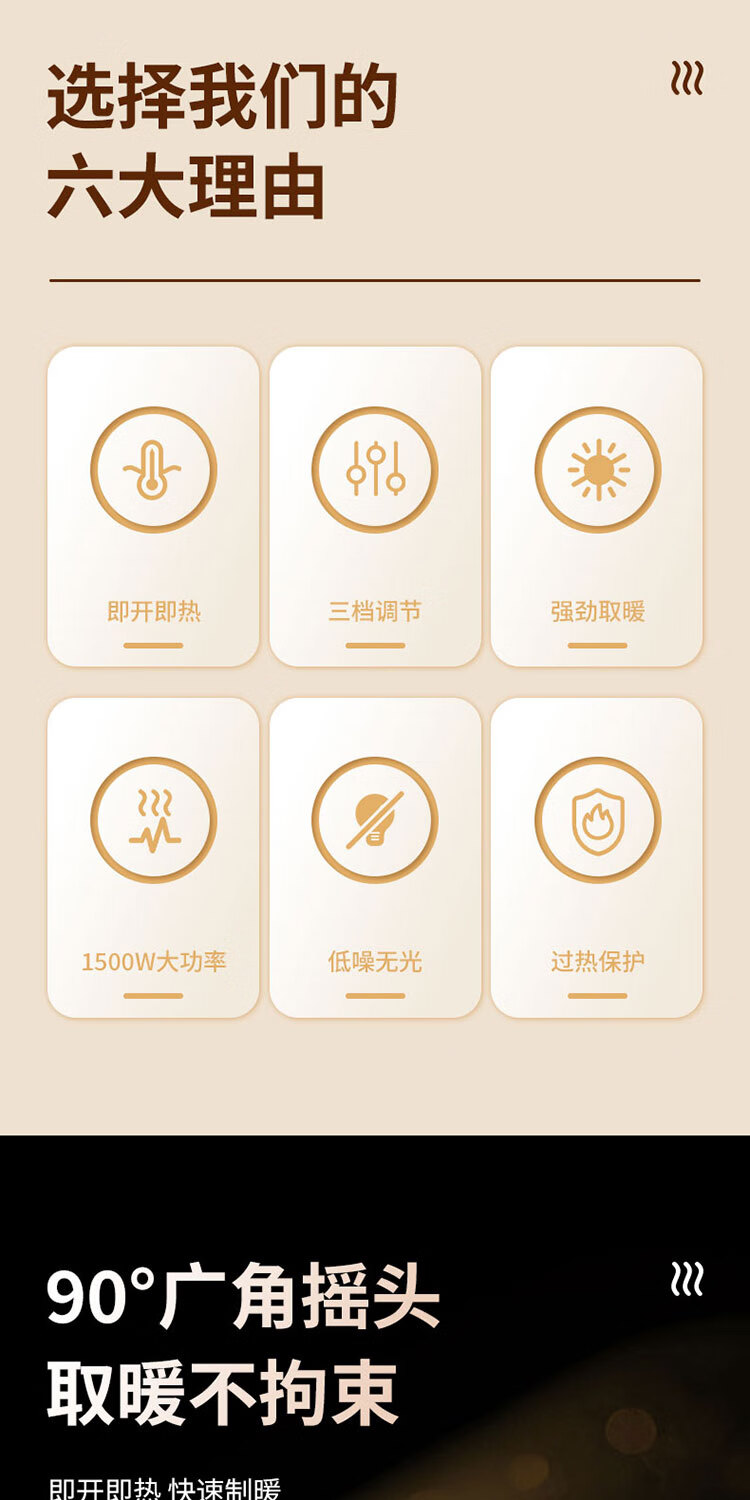 选择我们的
六大理由

即开即热

三档调节

强劲取暖

1500W大功率

低噪无光

过热保护

90°广角摇头
取暖不拘束

即开即热 快速制暖