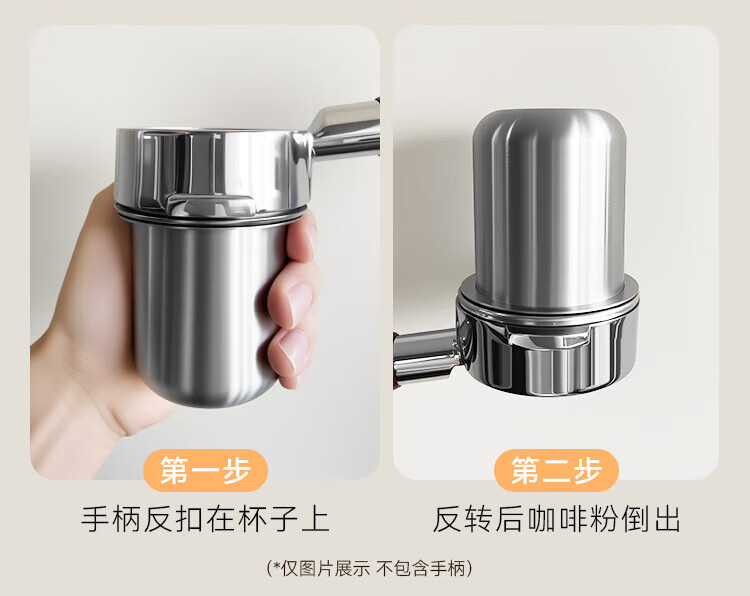 第一步

手柄反扣在杯子上

第二步

反转后咖啡粉倒出

(*仅图片展示 不包含手柄)