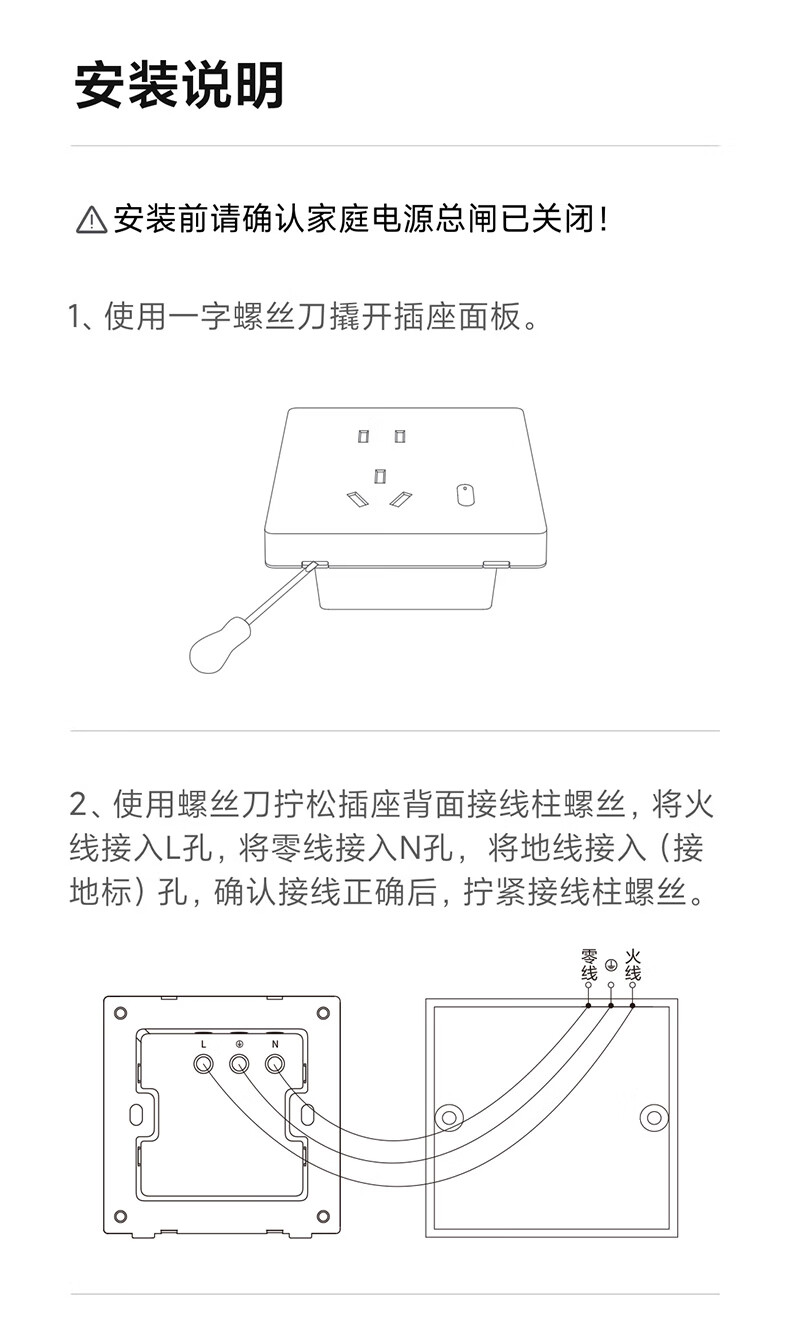 安装说明

⚠ 安装前请确认家庭电源总闸已关闭！

1、使用一字螺丝刀撬开插座面板。

2、使用螺丝刀拧松插座背面接线柱螺丝，将火线接入L孔，将零线接入N孔，将地线接入（接地标）孔，确认接线正确后，拧紧接线柱螺丝。

零线 ⏚ 火线

L ⏚ N