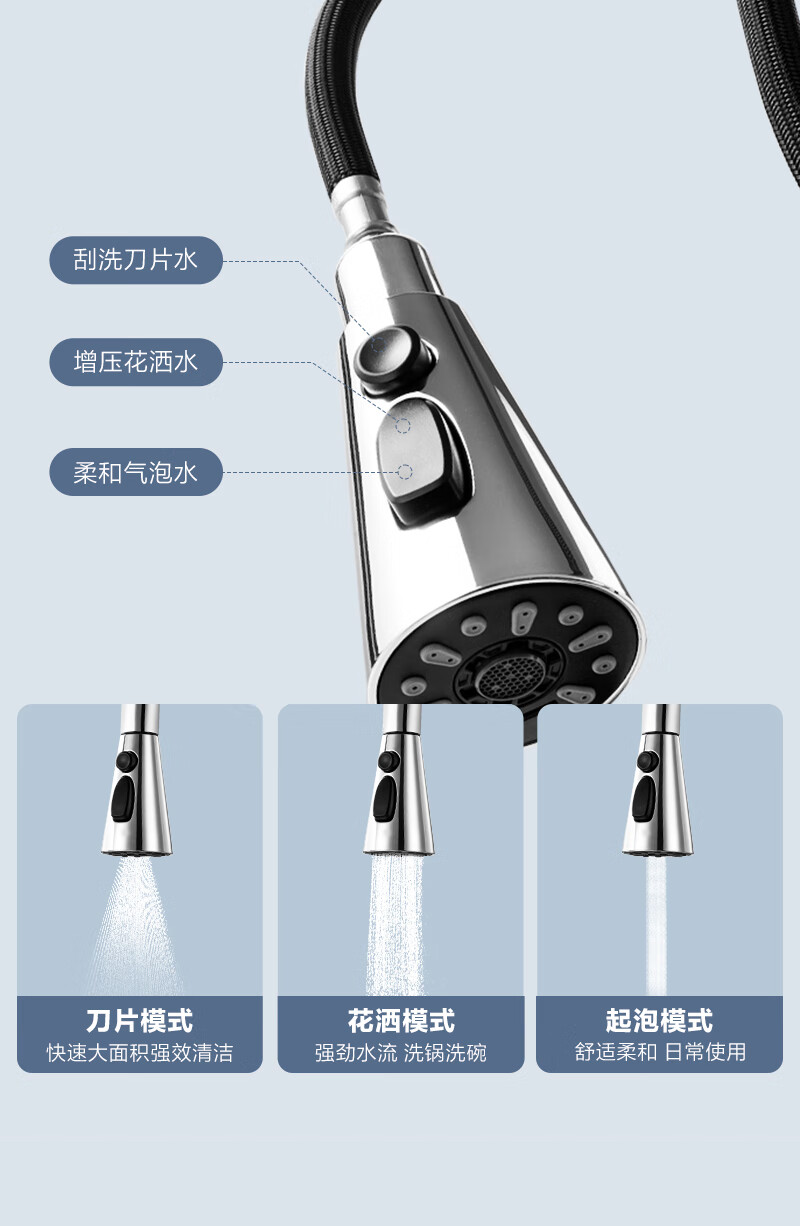 刮洗刀片水

增压花洒水

柔和气泡水

刀片模式
快速大面积强效清洁

花洒模式
强劲水流 洗锅洗碗

起泡模式
舒适柔和 日常使用