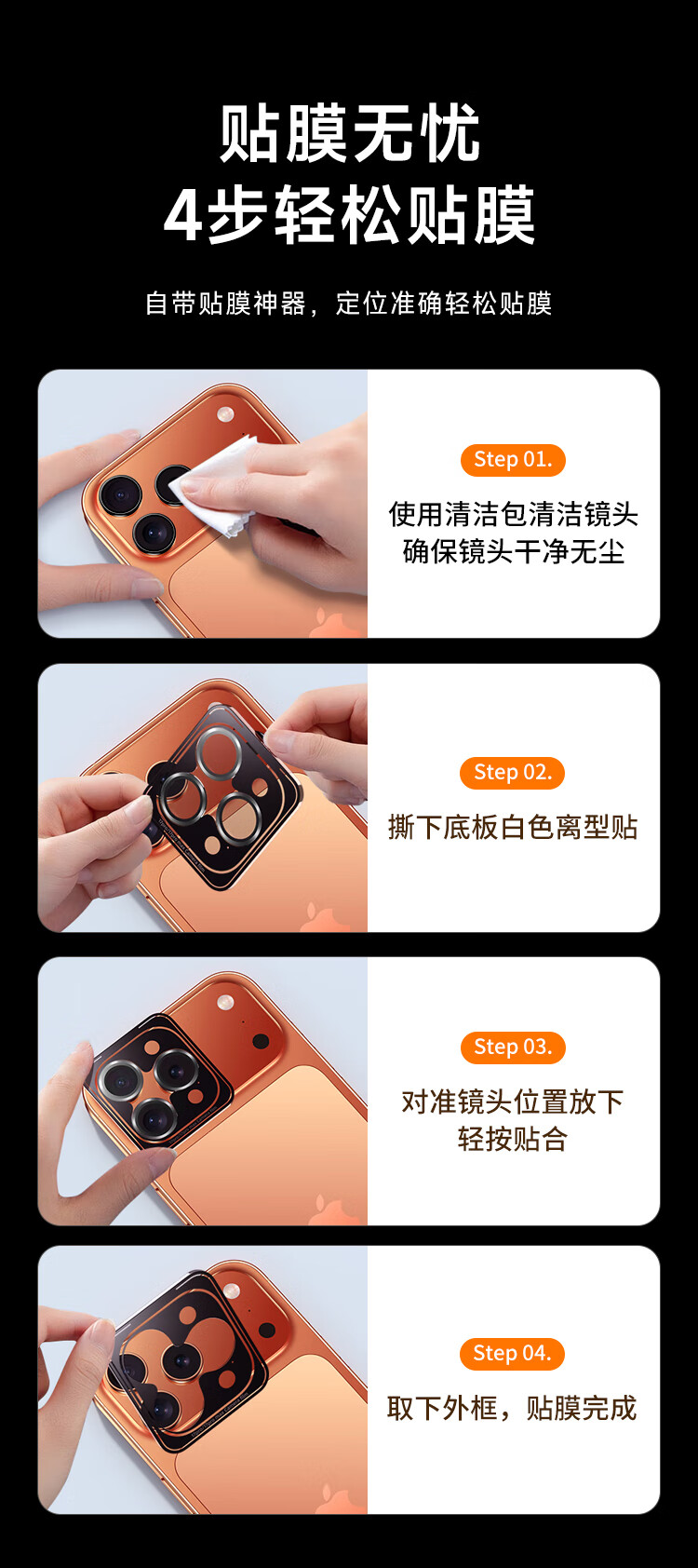 贴膜无忧
4步轻松贴膜

自带贴膜神器，定位准确轻松贴膜

Step 01.

使用清洁包清洁镜头
确保镜头干净无尘

Step 02.

撕下底板白色离型贴

Step 03.

对准镜头位置放下
轻按贴合

Step 04.

取下外框，贴膜完成