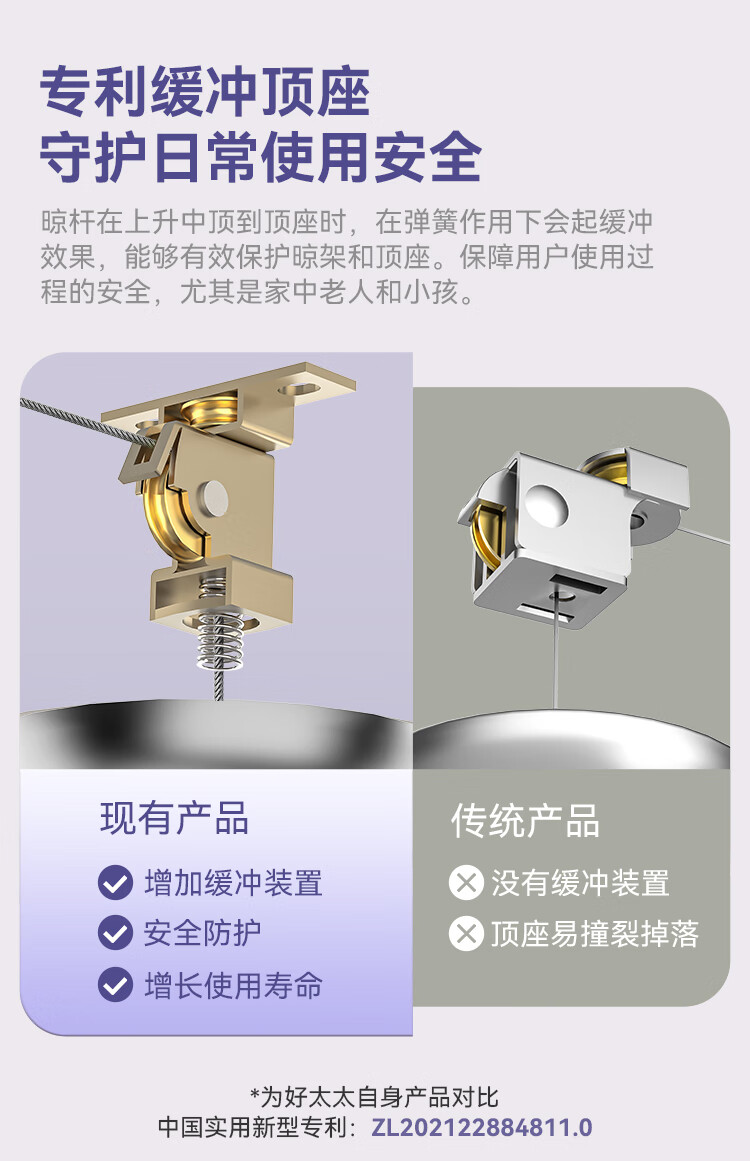 专利缓冲顶座
守护日常使用安全

晾杆在上升中顶到顶座时，在弹簧作用下会起缓冲效果，能够有效保护晾架和顶座。保障用户使用过程的安全，尤其是家中老人和小孩。

现有产品
增加缓冲装置
安全防护
增长使用寿命

传统产品
没有缓冲装置
顶座易撞裂掉落

*为好太太自身产品对比
中国实用新型专利：ZL202122884811.0