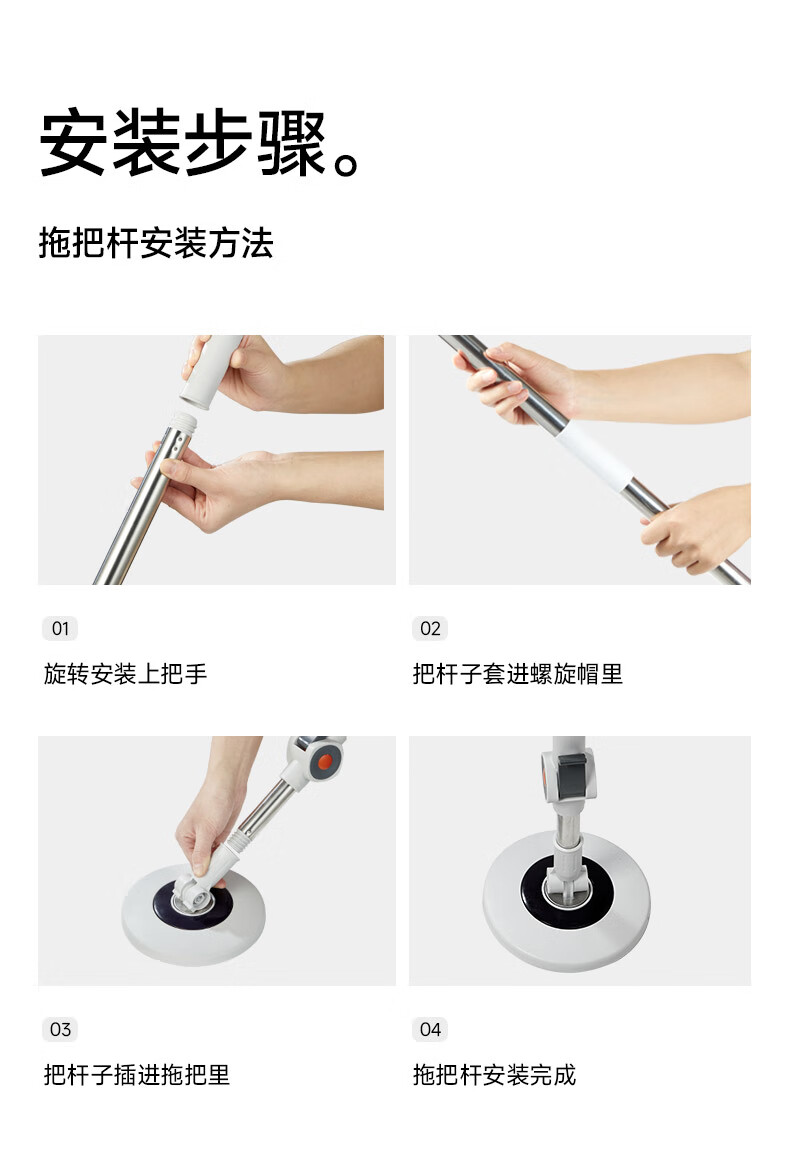 安装步骤。

拖把杆安装方法

01

旋转安装上把手

02

把杆子套进螺旋帽里

03

把杆子插进拖把里

04

拖把杆安装完成