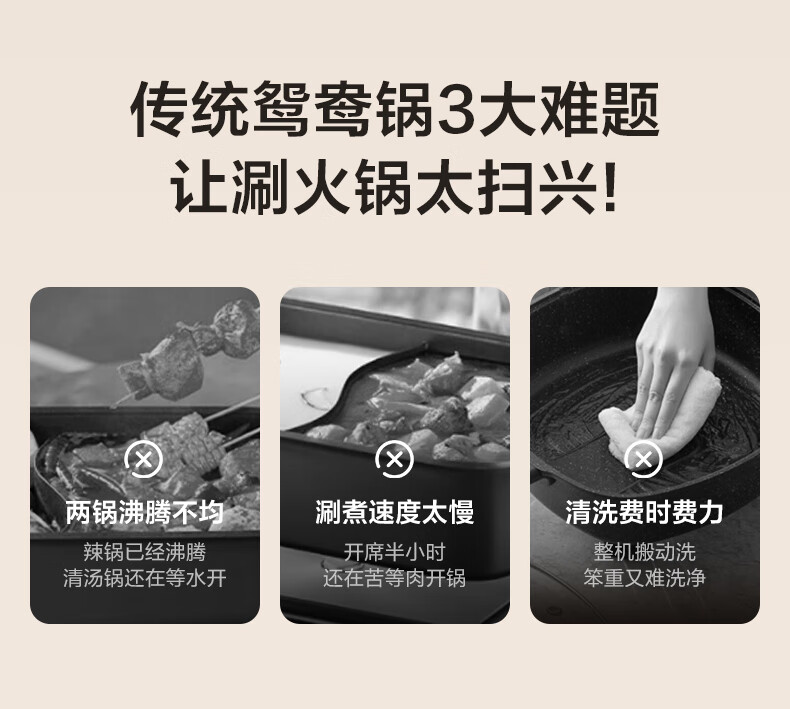 传统鸳鸯锅3大难题
让涮火锅太扫兴!

两锅沸腾不均
辣锅已经沸腾
清汤锅还在等水开

涮煮速度太慢
开席半小时
还在苦等肉开锅

清洗费时费力
整机搬动洗
笨重又难洗净