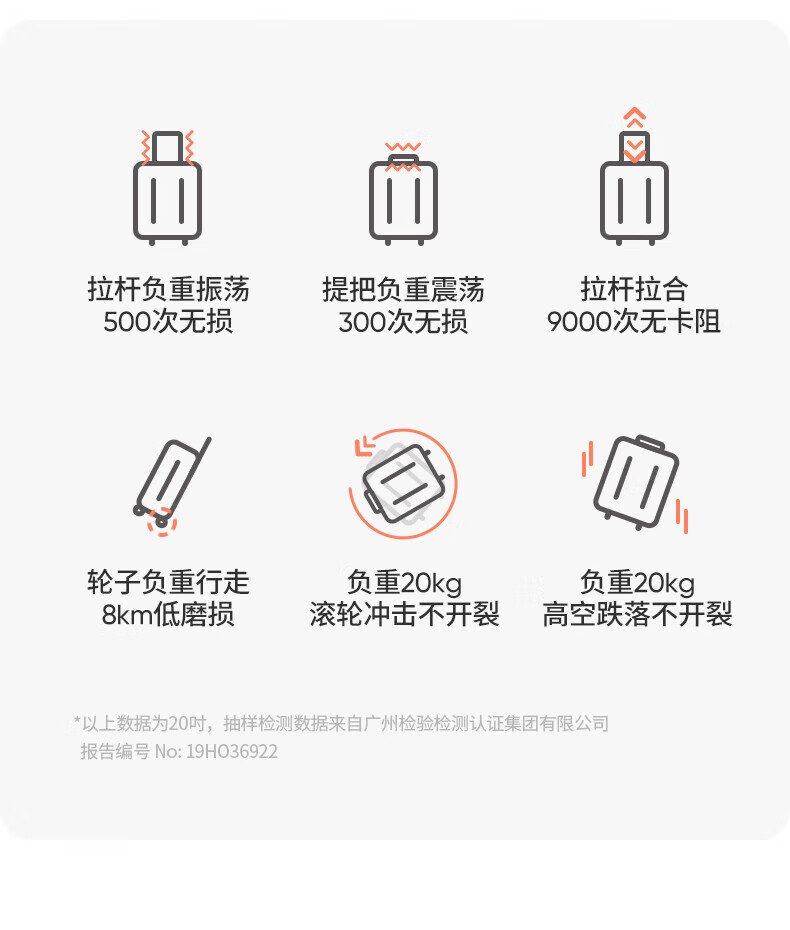 拉杆负重振荡
500次无损

提把负重震荡
300次无损

拉杆拉合
9000次无卡阻

轮子负重行走
8km低磨损

负重20kg
滚轮冲击不开裂

负重20kg
高空跌落不开裂

*以上数据为20吋，抽样检测数据来自广州检验检测认证集团有限公司
报告编号 No: 19HO36922