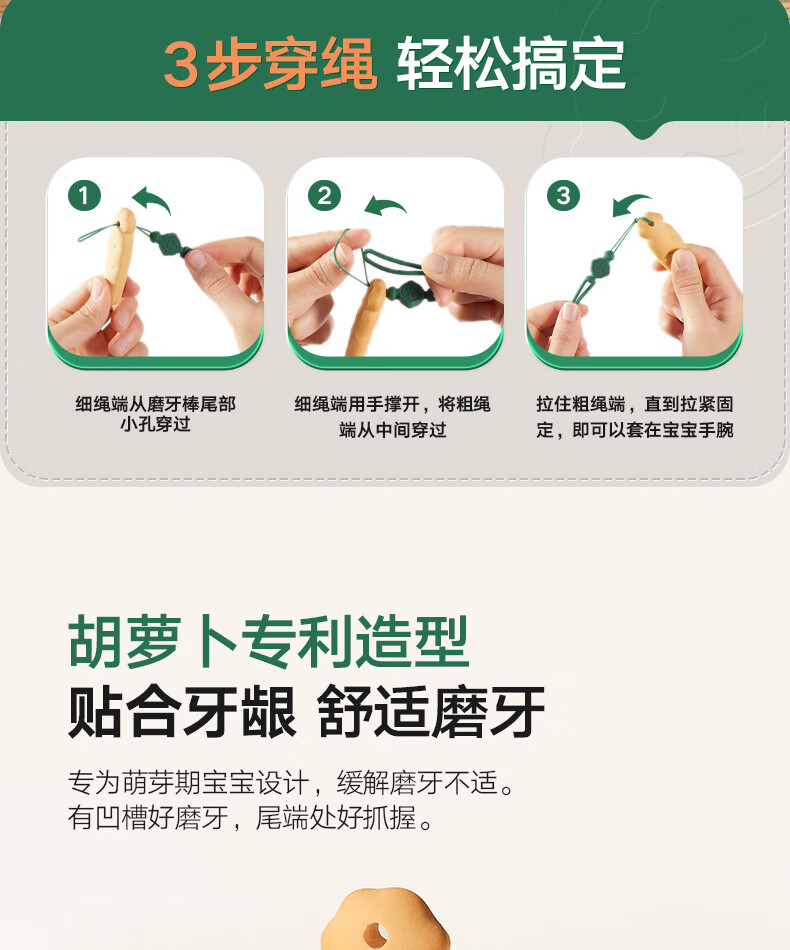 3步穿绳 轻松搞定

1
细绳端从磨牙棒尾部小孔穿过

2
细绳端用手撑开，将粗绳端从中间穿过

3
拉住粗绳端，直到拉紧固定，即可以套在宝宝手腕

胡萝卜专利造型
贴合牙龈 舒适磨牙

专为萌芽期宝宝设计，缓解磨牙不适。
有凹槽好磨牙，尾端处好抓握。