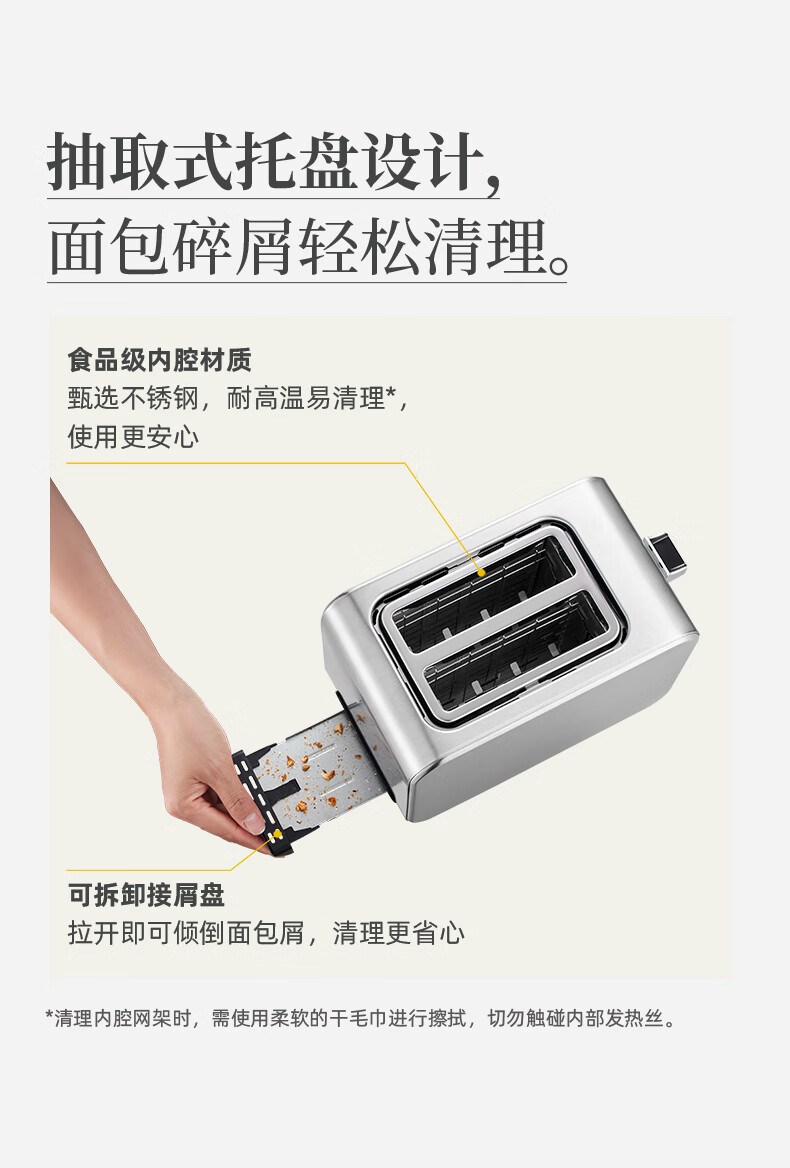 抽取式托盘设计，
面包碎屑轻松清理。

食品级内腔材质
甄选不锈钢，耐高温易清理*，
使用更安心

可拆卸接屑盘
拉开即可倾倒面包屑，清理更省心

*清理内腔网架时，需使用柔软的干毛巾进行擦拭，切勿触碰内部发热丝。