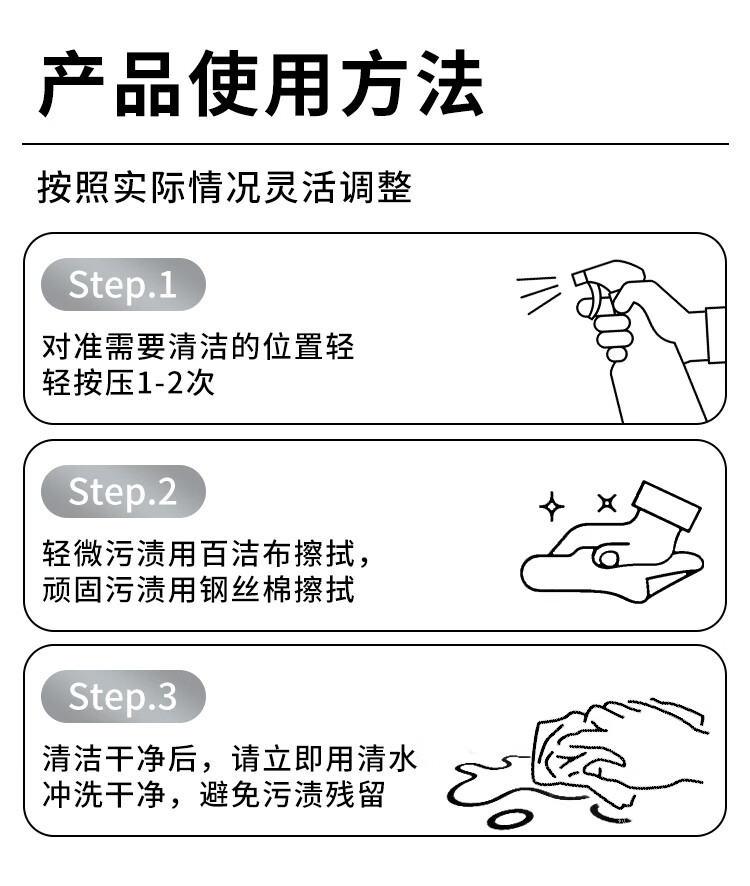 产品使用方法

按照实际情况灵活调整

Step.1

对准需要清洁的位置轻轻按压1-2次

Step.2

轻微污渍用百洁布擦拭，顽固污渍用钢丝棉擦拭

Step.3

清洁干净后，请立即用清水冲洗干净，避免污渍残留