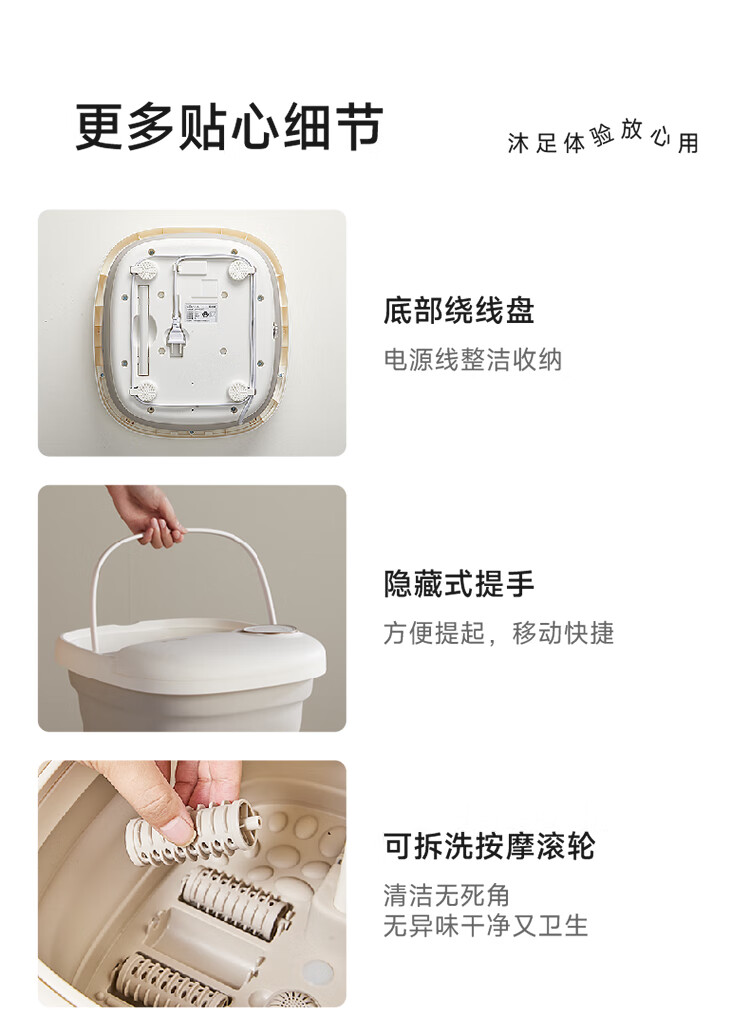 更多贴心细节

沐足体验放心用

底部绕线盘

电源线整洁收纳

隐藏式提手

方便提起，移动快捷

可拆洗按摩滚轮

清洁无死角
无异味干净又卫生