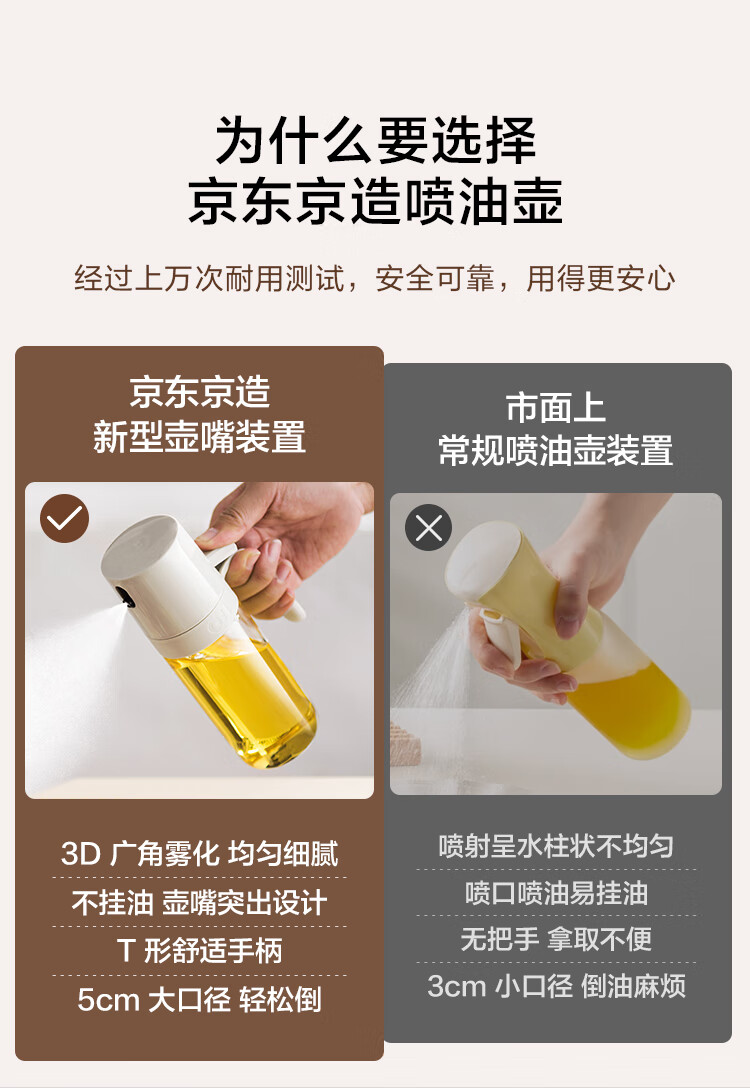 为什么要选择
京东京造喷油壶

经过上万次耐用测试，安全可靠，用得更安心

京东京造
新型壶嘴装置

3D 广角雾化 均匀细腻
不挂油 壶嘴突出设计
T 形舒适手柄
5cm 大口径 轻松倒

市面上
常规喷油壶装置

喷射呈水柱状不均匀
喷口喷油易挂油
无把手 拿取不便
3cm 小口径 倒油麻烦