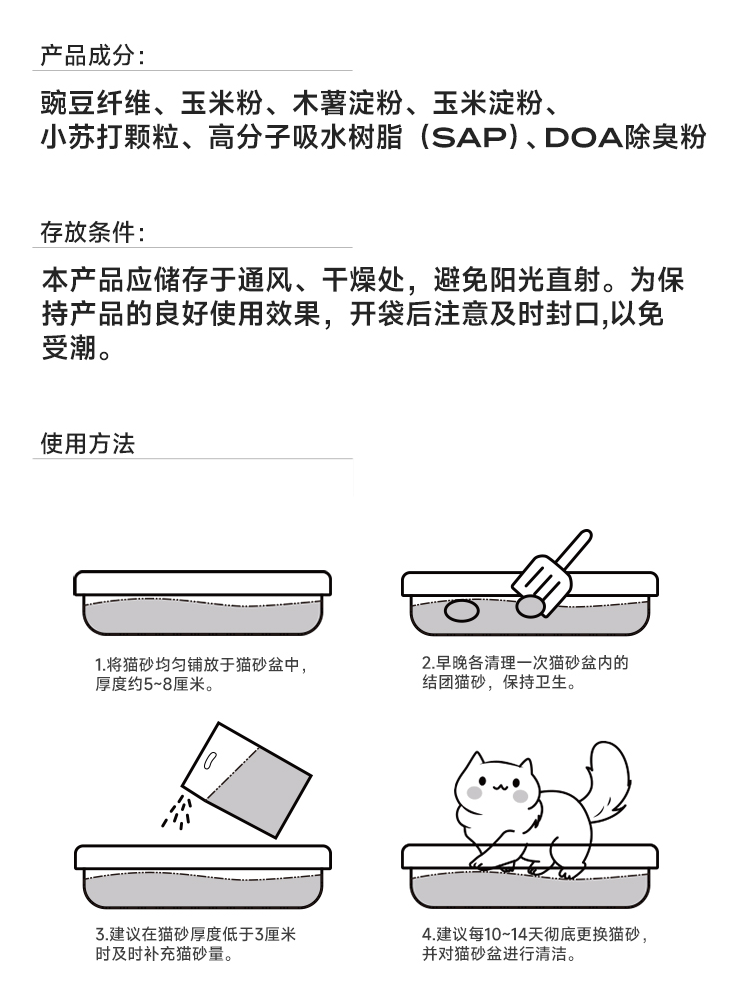 产品成分：

豌豆纤维、玉米粉、木薯淀粉、玉米淀粉、小苏打颗粒、高分子吸水树脂（SAP）、DOA除臭粉

存放条件：

本产品应储存于通风、干燥处，避免阳光直射。为保持产品的良好使用效果，开袋后注意及时封口,以免受潮。

使用方法

1.将猫砂均匀铺放于猫砂盆中，厚度约5~8厘米。

2.早晚各清理一次猫砂盆内的结团猫砂，保持卫生。

3.建议在猫砂厚度低于3厘米时及时补充猫砂量。

4.建议每10~14天彻底更换猫砂，并对猫砂盆进行清洁。