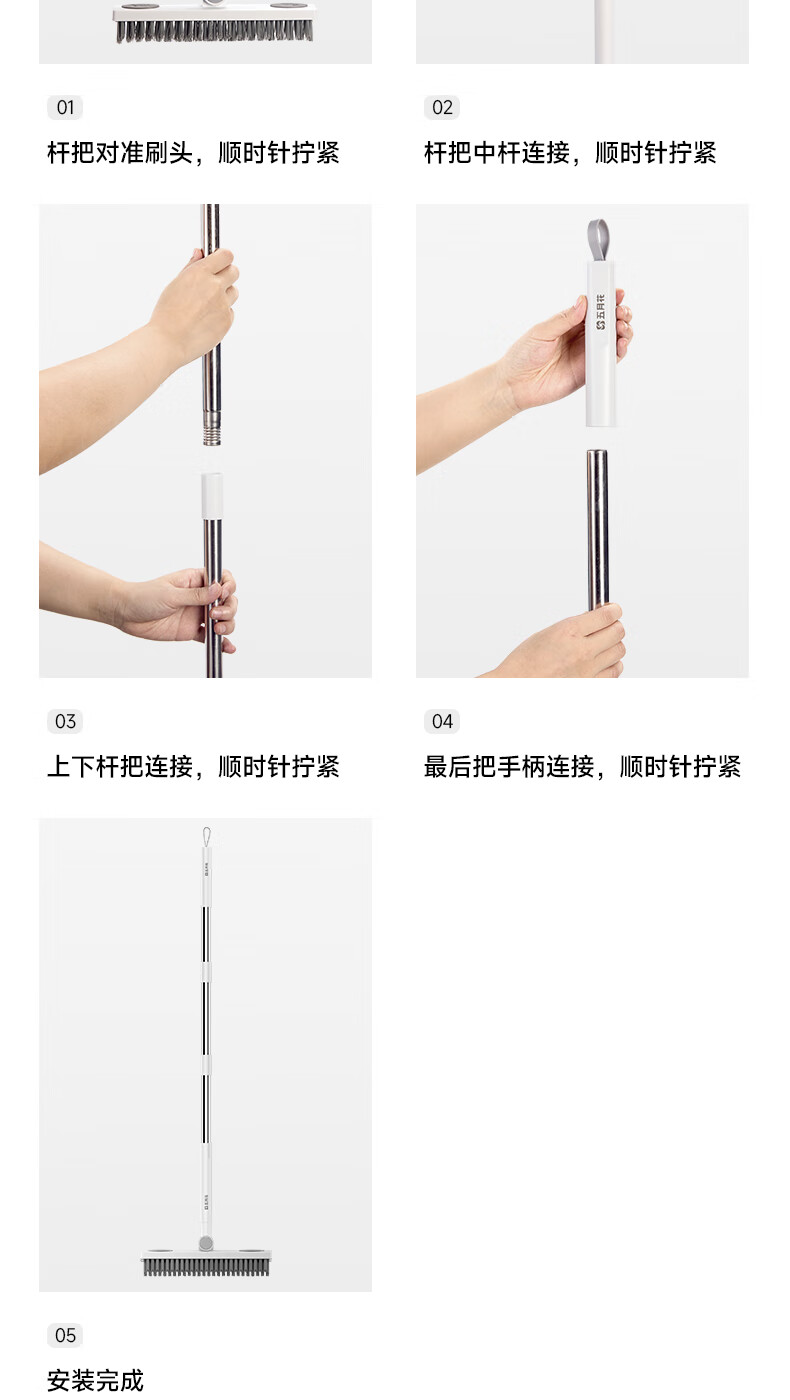 01

杆把对准刷头，顺时针拧紧

02

杆把中杆连接，顺时针拧紧

五月花

03

上下杆把连接，顺时针拧紧

04

最后把手柄连接，顺时针拧紧

05

安装完成