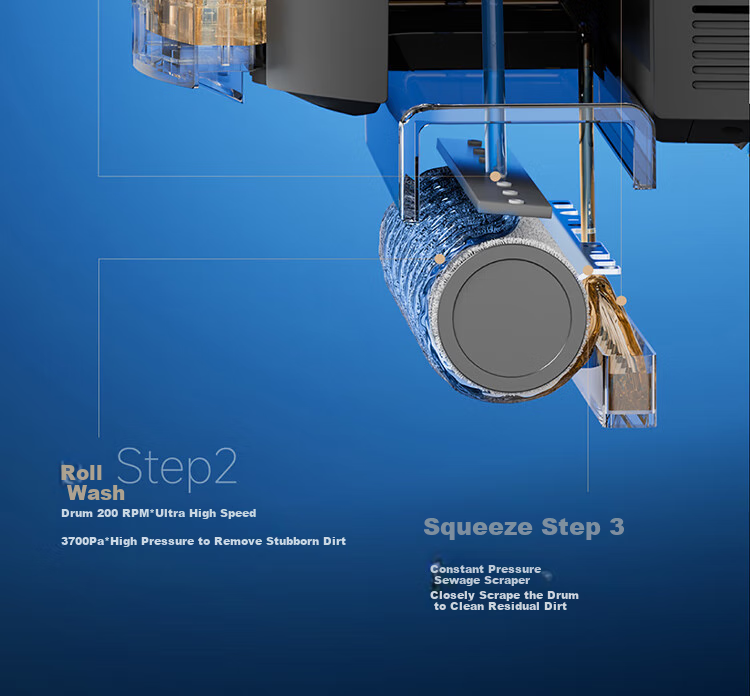 Roll Wash Step2

Drum 200 RPM*Ultra High Speed

3700Pa*High Pressure to Remove Stubborn Dirt

Squeeze Step 3

Constant Pressure Sewage Scraper

Closely Scrape the Drum to Clean Residual Dirt